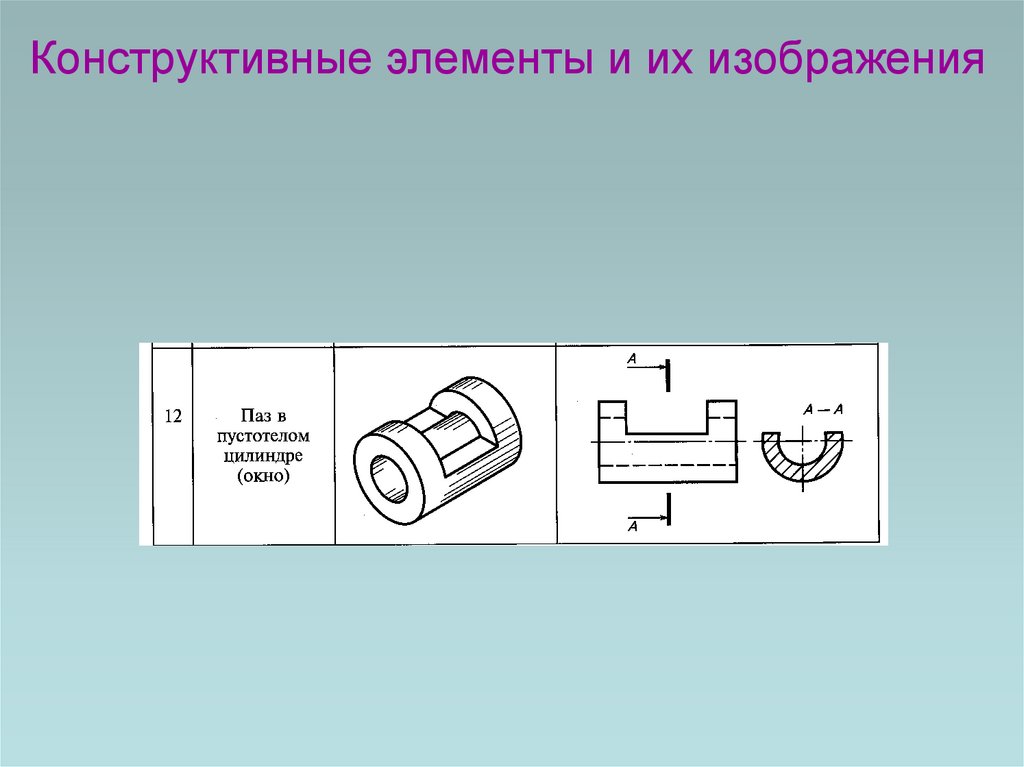 Конструктивные элементы и их изображения

| 12 | Паз в пустотелом цилиндре (окно) | | A A — A A |