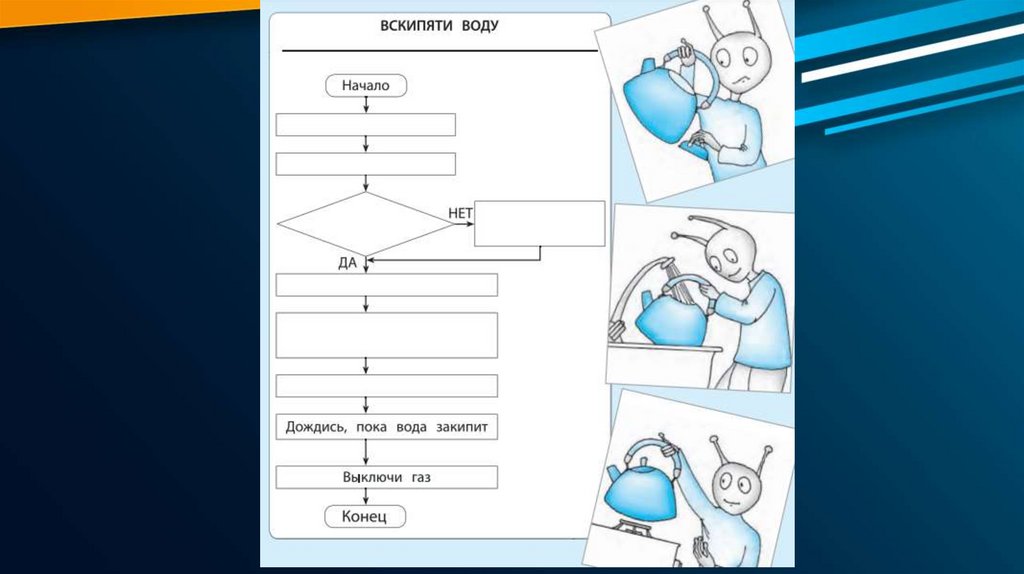 ВСКИПЯТИ ВОДУ

Начало

НЕТ

ДА

Дождись, пока вода закипит

Выключи газ

Конец