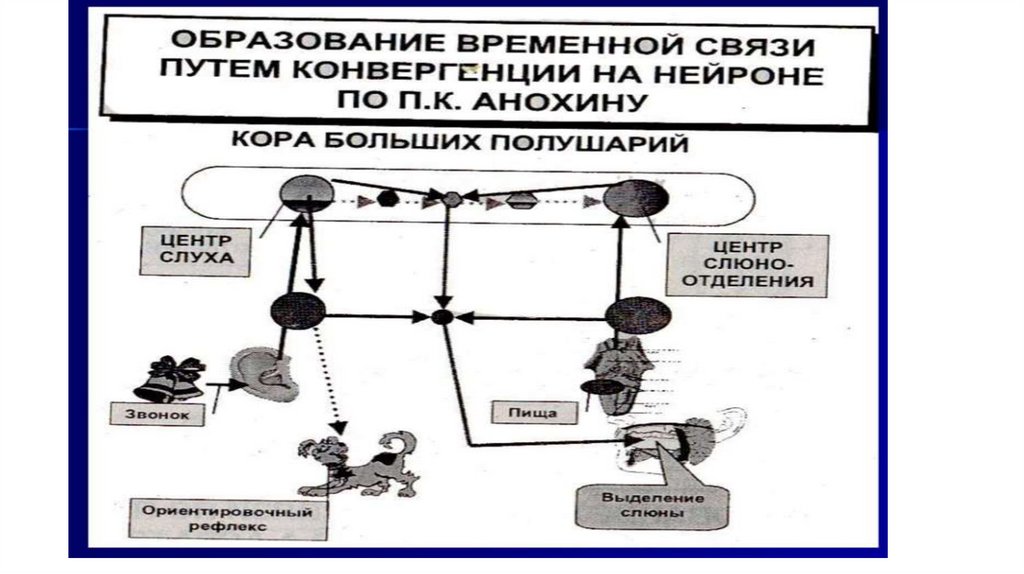 ОБРАЗОВАНИЕ ВРЕМЕННОЙ СВЯЗИ ПУТЕМ КОНВЕРГЕНЦИИ НА НЕЙРОНЕ ПО П.К. АНОХИНУ

КОРА БОЛЬШИХ ПОЛУШАРИЙ

ЦЕНТР СЛУХА

ЦЕНТР СЛЮНО-ОТДЕЛЕНИЯ

Звонок

Пища

Ориентировочный рефлекс

Выделение слюны