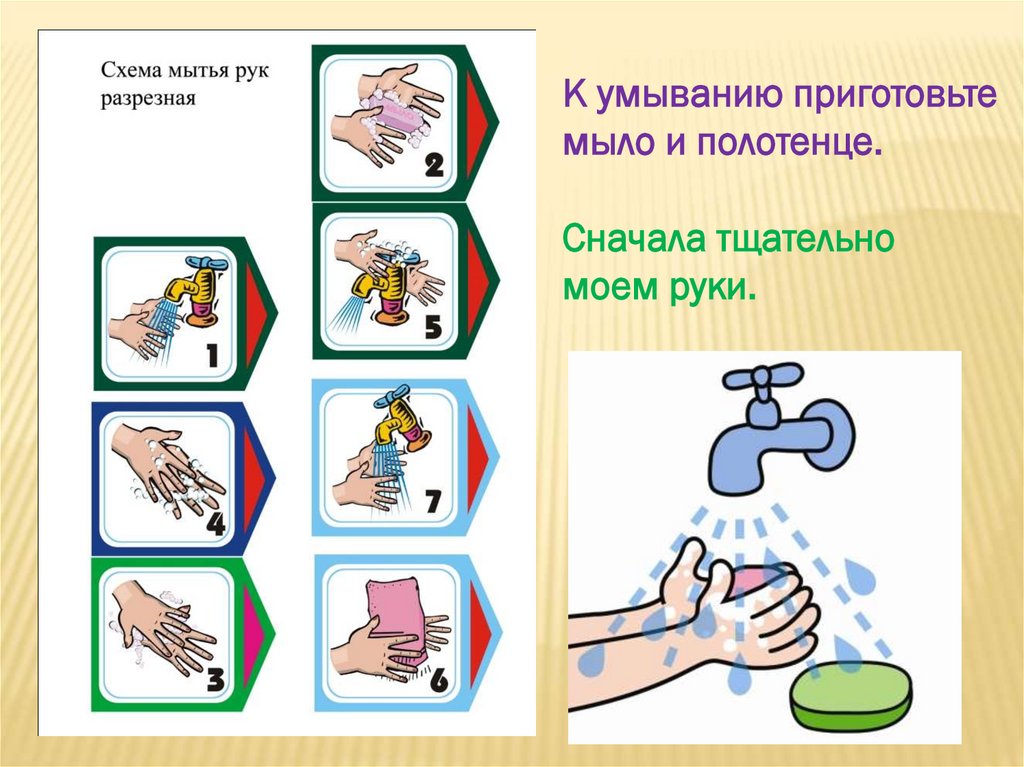 Схема мытья рук разрезная

2

1

5

4

7

3

6

К умыванию приготовьте мыло и полотенце.

Сначала тщательно моем руки.