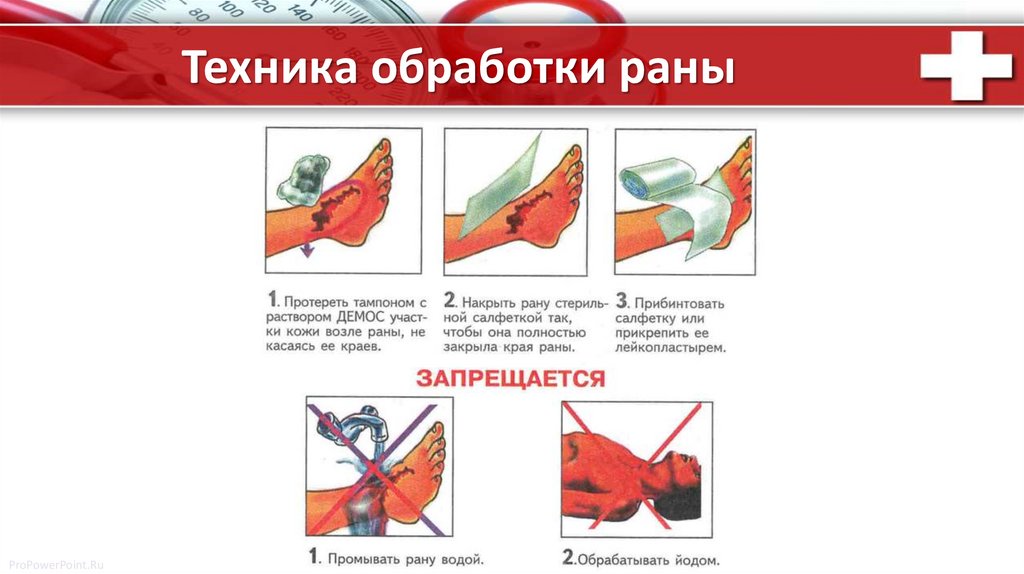 Техника обработки раны

1. Протереть тампоном с раствором ДЕМОС участки кожи возле раны, не касаясь ее краев.

2. Накрыть рану стерильной салфеткой так, чтобы она полностью закрыла края раны.

3. Прибинтовать салфетку или прикрепить ее лейкопластырем.

ЗАПРЕЩАЕТСЯ

1. Промывать рану водой.

2. Обрабатывать йодом.

ProPowerPoint.Ru