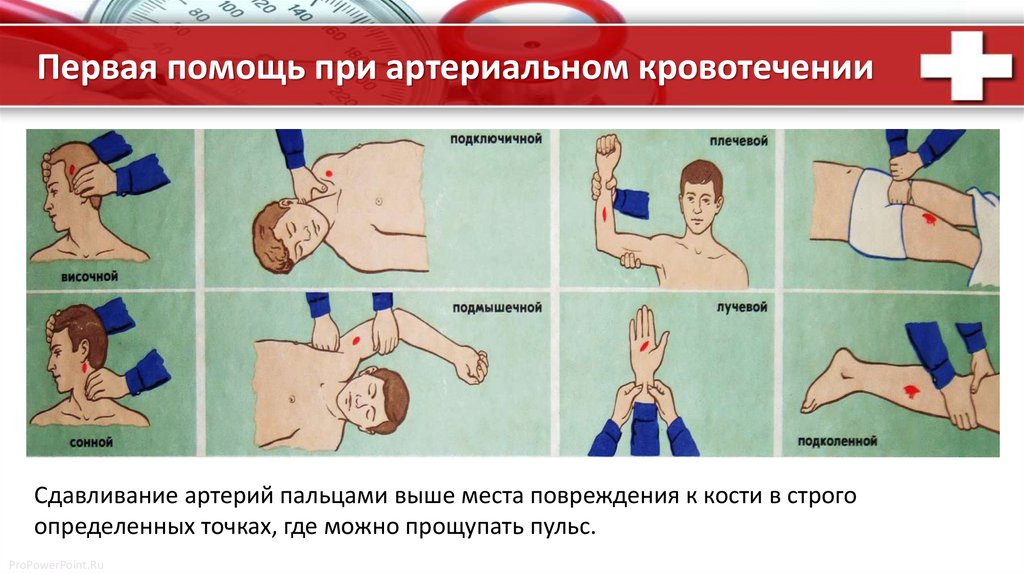 Первая помощь при артериальном кровотечении

височной

подключичной

плечевой

сонной

подмышечной

лучевой

подколенной

Сдавливание артерий пальцами выше места повреждения к кости в строго определенных точках, где можно прощупать пульс.

ProPowerPoint.Ru