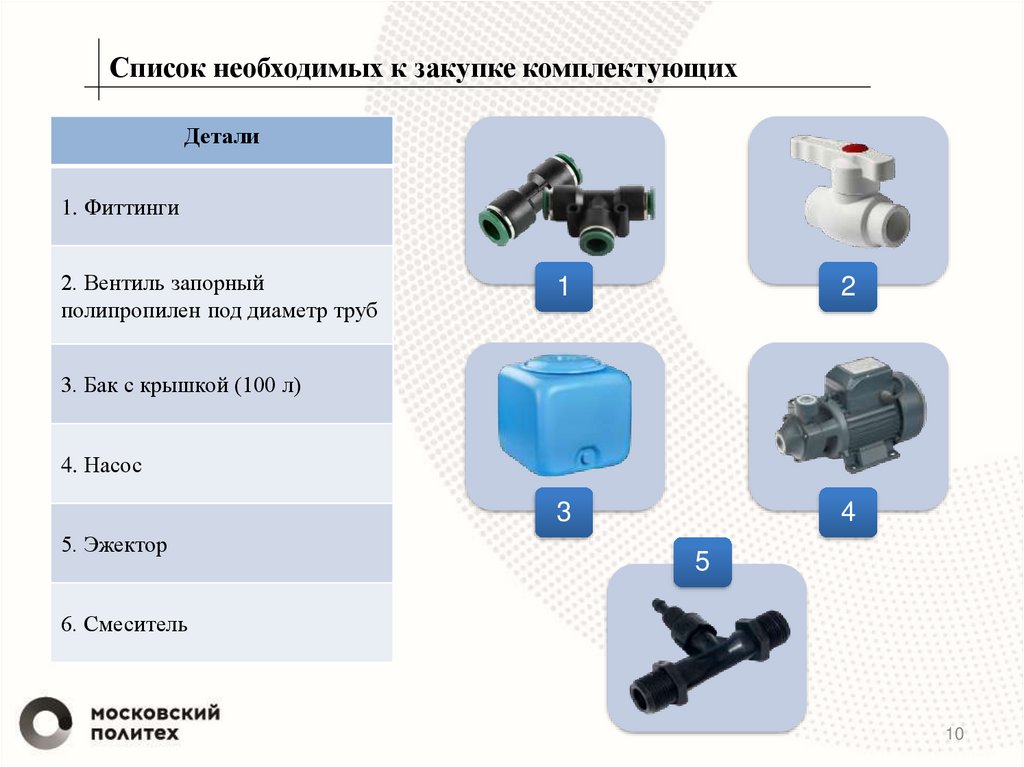 Список необходимых к закупке комплектующих

| Детали |
|---|
| 1. Фиттинги |
| 2. Вентиль запорный полипропилен под диаметр труб |
| 3. Бак с крышкой (100 л) |
| 4. Насос |
| 5. Эжектор |
| 6. Смеситель |

1

2

3

4

5

МОСКОВСКИЙ ПОЛИТЕХ

10