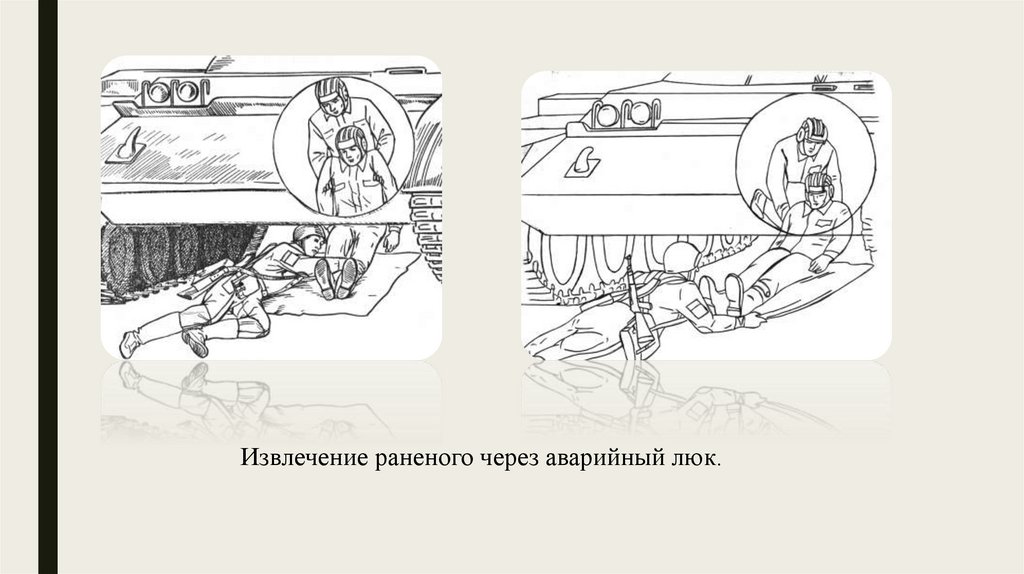 Извлечение раненого через аварийный люк.