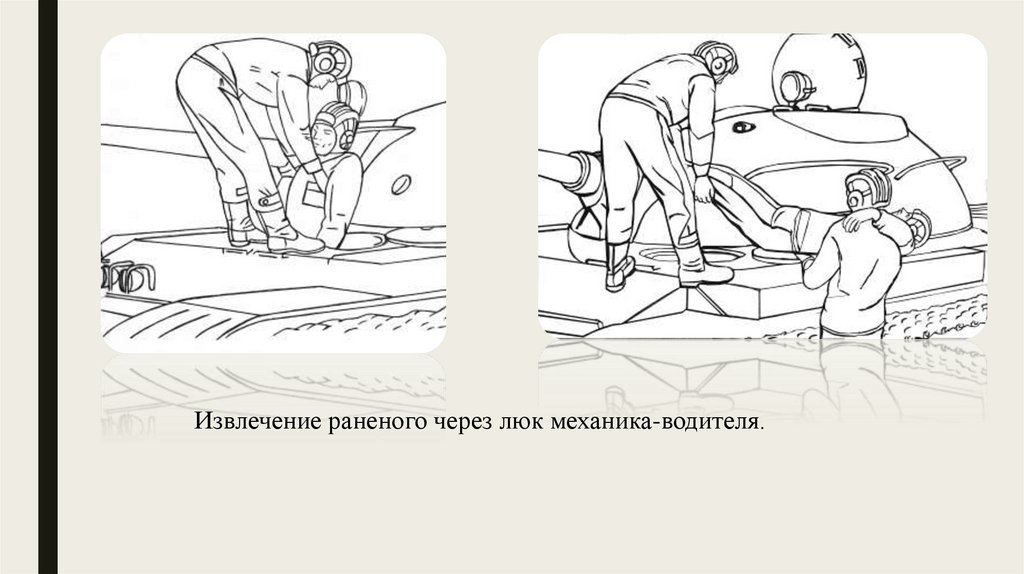 Извлечение раненого через люк механика-водителя.