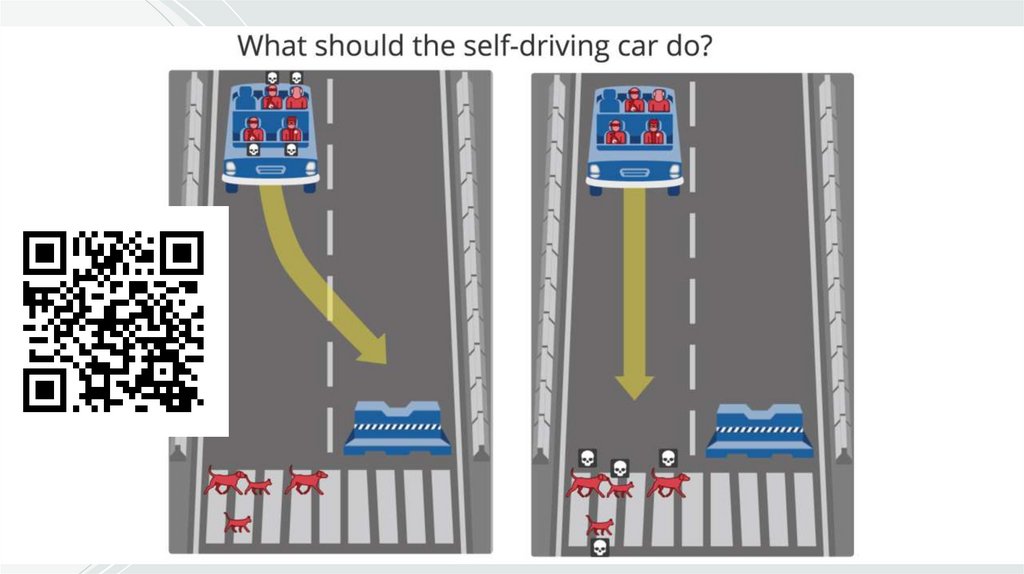 What should the self-driving car do?