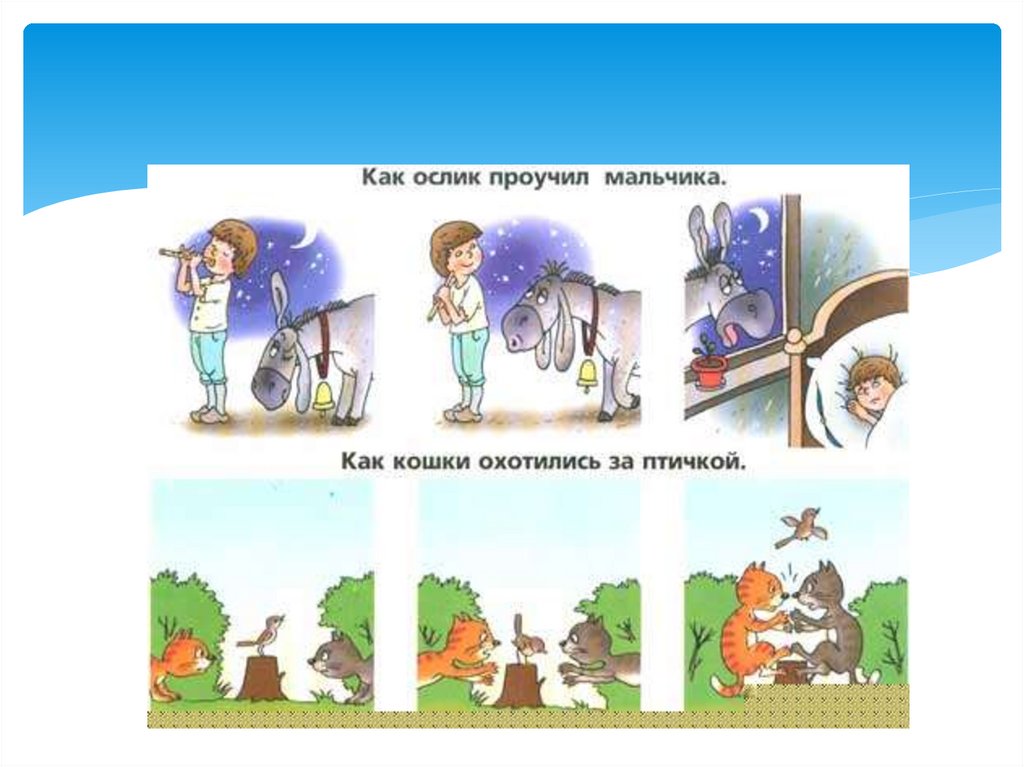 Как ослик проучил мальчика.

Как кошки охотились за птичкой.