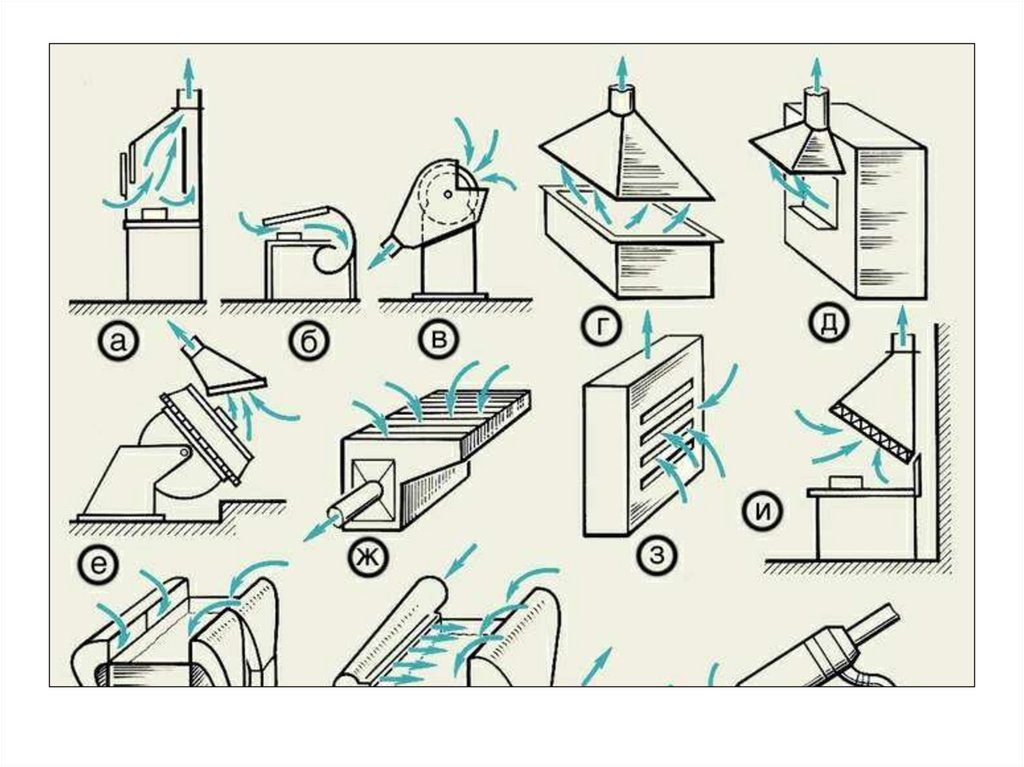 а
б
в
г
д
е
ж
з
и