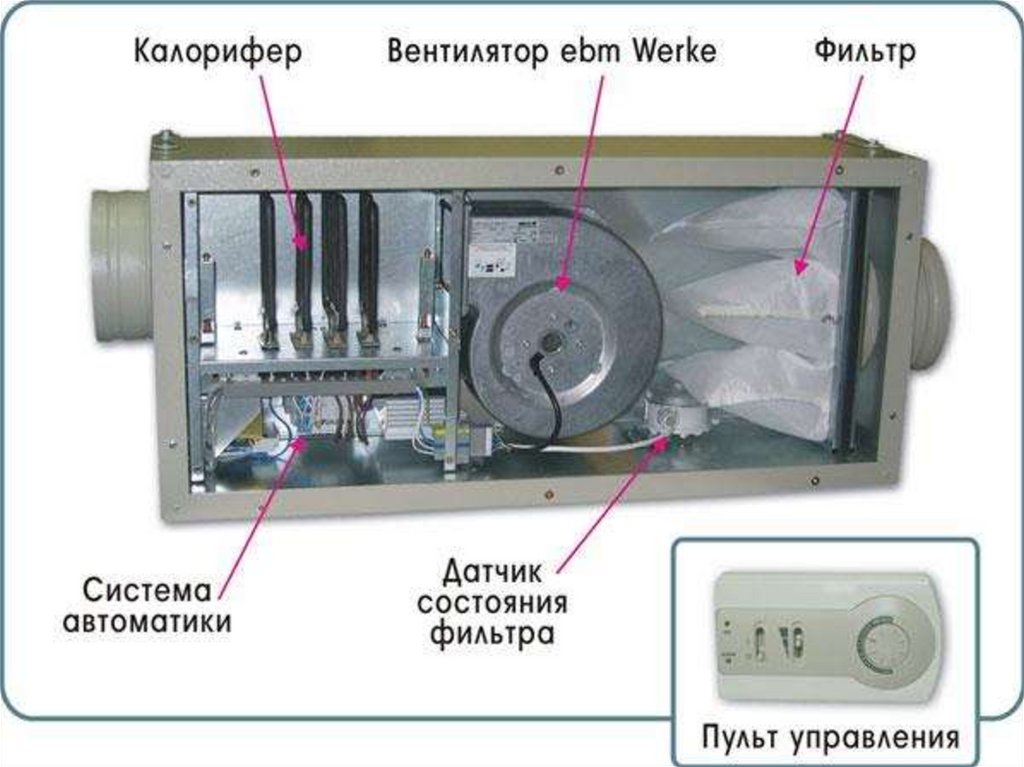 Калорифер
Вентилятор ebm Werke
Фильтр

Система автоматики

Датчик состояния фильтра

Пульт управления