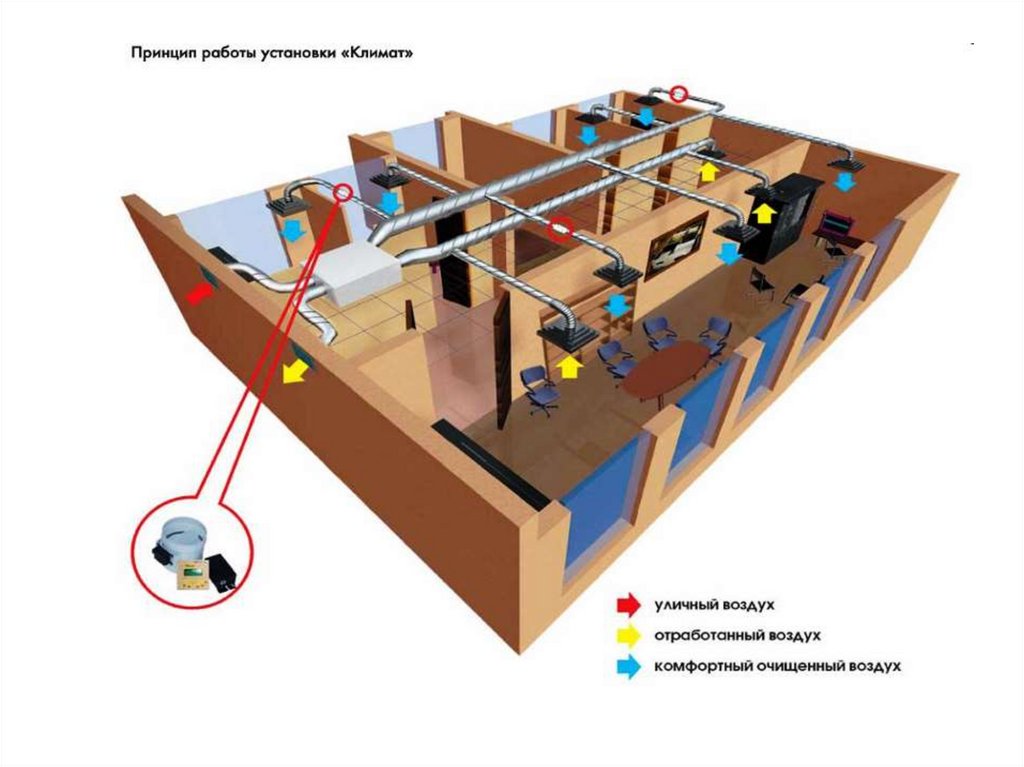 Принцип работы установки «Климат»

уличный воздух
отработанный воздух
комфортный очищенный воздух