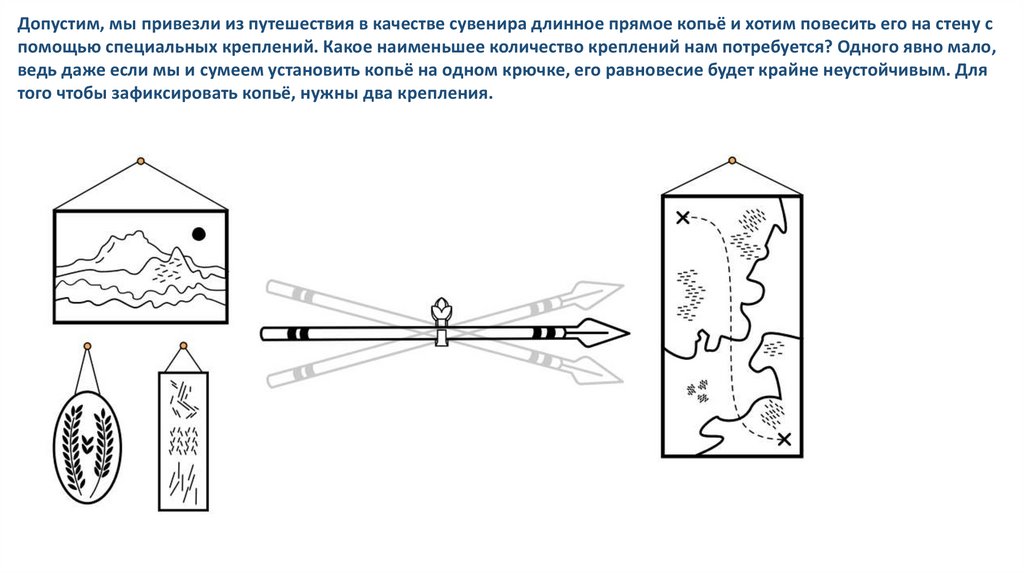 Допустим, мы привезли из путешествия в качестве сувенира длинное прямое копьё и хотим повесить его на стену с помощью специальных креплений. Какое наименьшее количество креплений нам потребуется? Одного явно мало, ведь даже если мы и сумеем установить копьё на одном крючке, его равновесие будет крайне неустойчивым. Для того чтобы зафиксировать копьё, нужны два крепления.