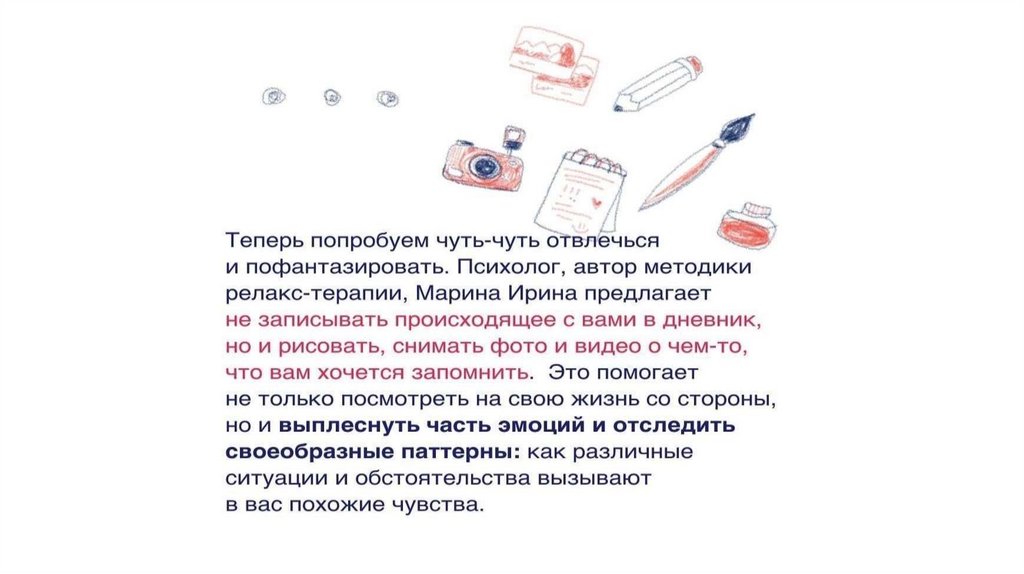 Теперь попробуем чуть-чуть отвлечься и пофантазировать. Психолог, автор методики релакс-терапии, Марина Ирина предлагает не записывать происходящее с вами в дневник, но и рисовать, снимать фото и видео о чем-то, что вам хочется запомнить. Это помогает не только посмотреть на свою жизнь со стороны, но и выплеснуть часть эмоций и отследить своеобразные паттерны: как различные ситуации и обстоятельства вызывают в вас похожие чувства.