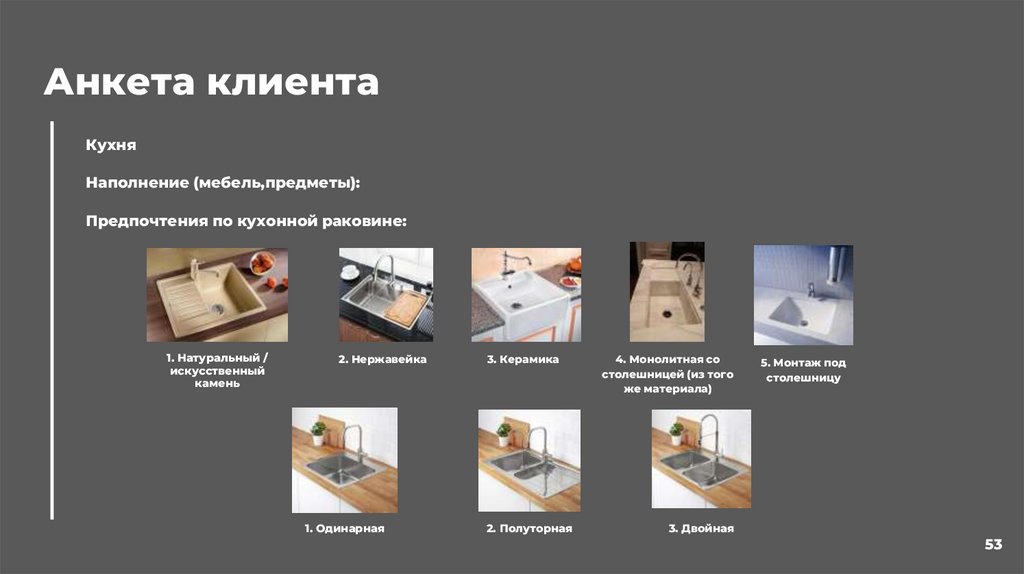 Анкета клиента

Кухня

Наполнение (мебель,предметы):

Предпочтения по кухонной раковине:

1. Натуральный / искусственный камень

2. Нержавейка

3. Керамика

4. Монолитная со столешницей (из того же материала)

5. Монтаж под столешницу

1. Одинарная

2. Полуторная

3. Двойная

53