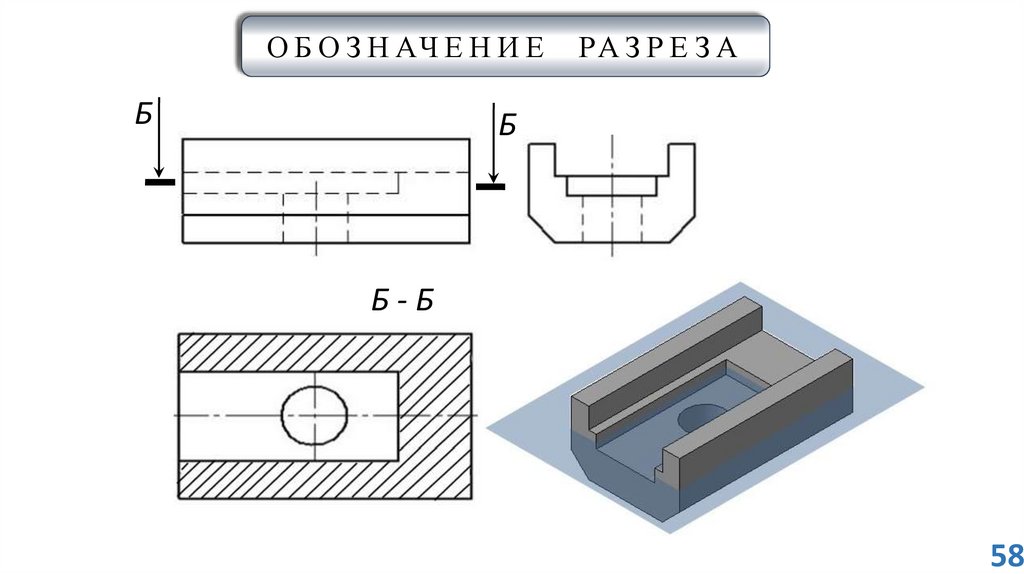 ОБОЗНАЧЕНИЕ РАЗРЕЗА

Б

Б

Б - Б

58