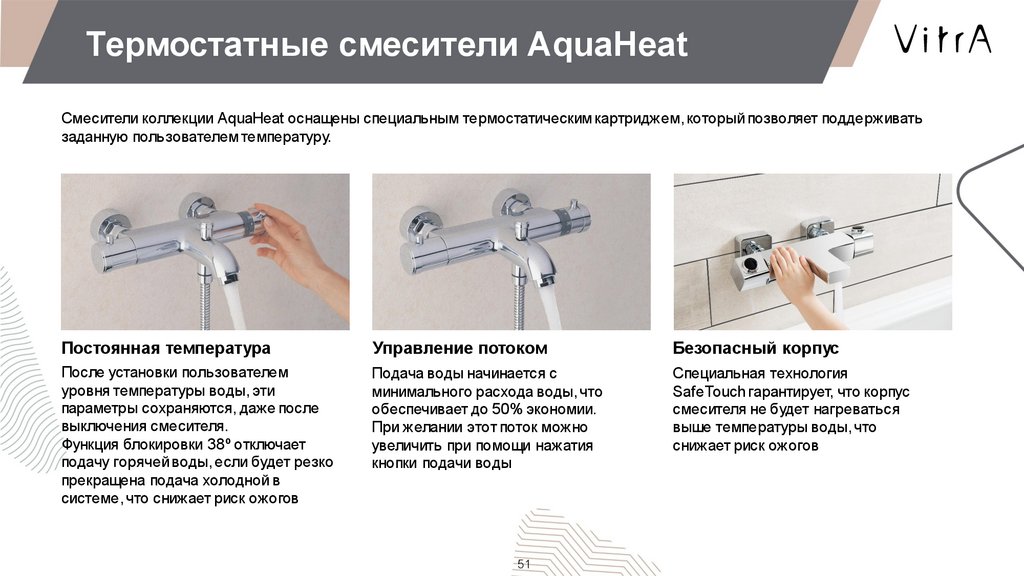 Термостатные смесители AquaHeat

VitrA

Смесители коллекции AquaHeat оснащены специальным термостатическим картриджем, который позволяет поддерживать заданную пользователем температуру.

Постоянная температура

После установки пользователем уровня температуры воды, эти параметры сохраняются, даже после выключения смесителя.
Функция блокировки 38º отключает подачу горячей воды, если будет резко прекращена подача холодной в системе, что снижает риск ожогов

Управление потоком

Подача воды начинается с минимального расхода воды, что обеспечивает до 50% экономии. При желании этот поток можно увеличить при помощи нажатия кнопки подачи воды

Безопасный корпус

Специальная технология SafeTouch гарантирует, что корпус смесителя не будет нагреваться выше температуры воды, что снижает риск ожогов

51