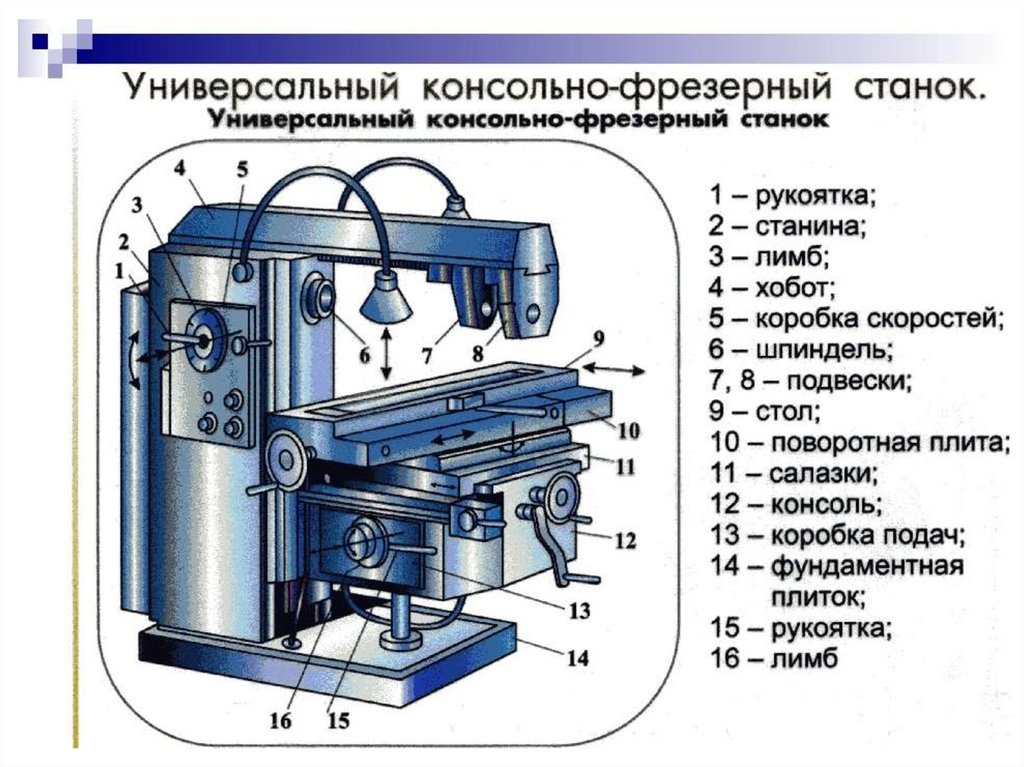 Универсальный консольно-фрезерный станок.

Универсальный консольно-фрезерный станок

4
5
3
2
1
6
7
8
9
10
11
12
13
14
16
15

1 – рукоятка;
2 – станина;
3 – лимб;
4 – хобот;
5 – коробка скоростей;
6 – шпиндель;
7, 8 – подвески;
9 – стол;
10 – поворотная плита;
11 – салазки;
12 – консоль;
13 – коробка подач;
14 – фундаментная плиток;
15 – рукоятка;
16 – лимб