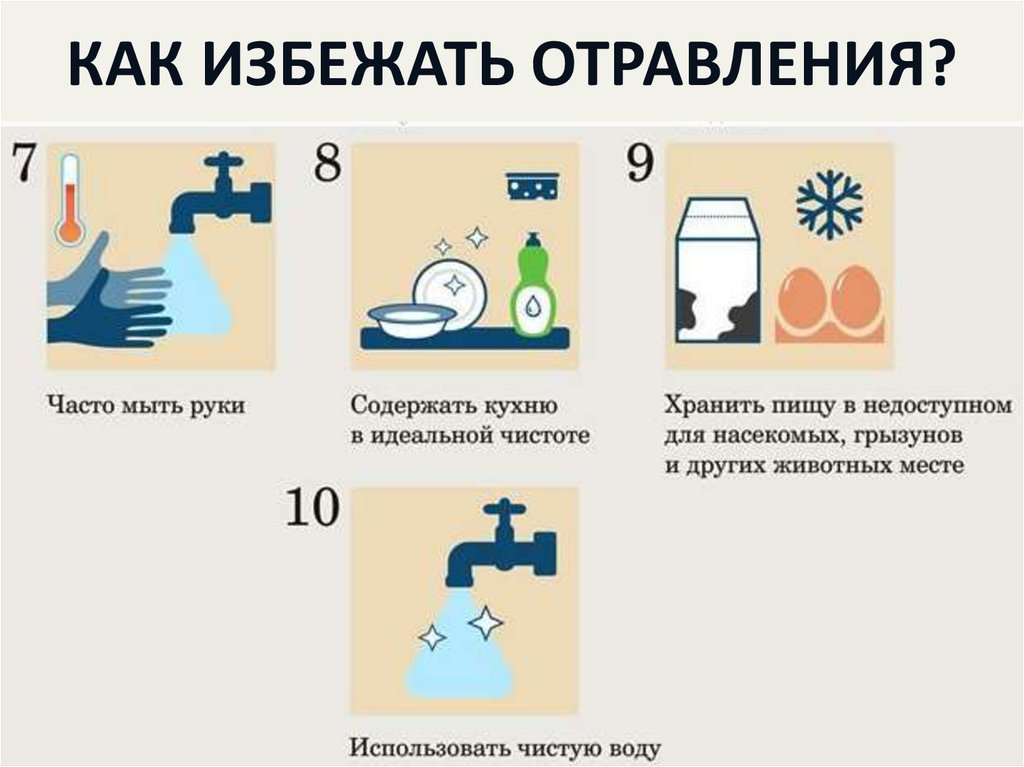 КАК ИЗБЕЖАТЬ ОТРАВЛЕНИЯ?

7

Часто мыть руки

8

Содержать кухню в идеальной чистоте

9

Хранить пищу в недоступном для насекомых, грызунов и других животных месте

10

Использовать чистую воду