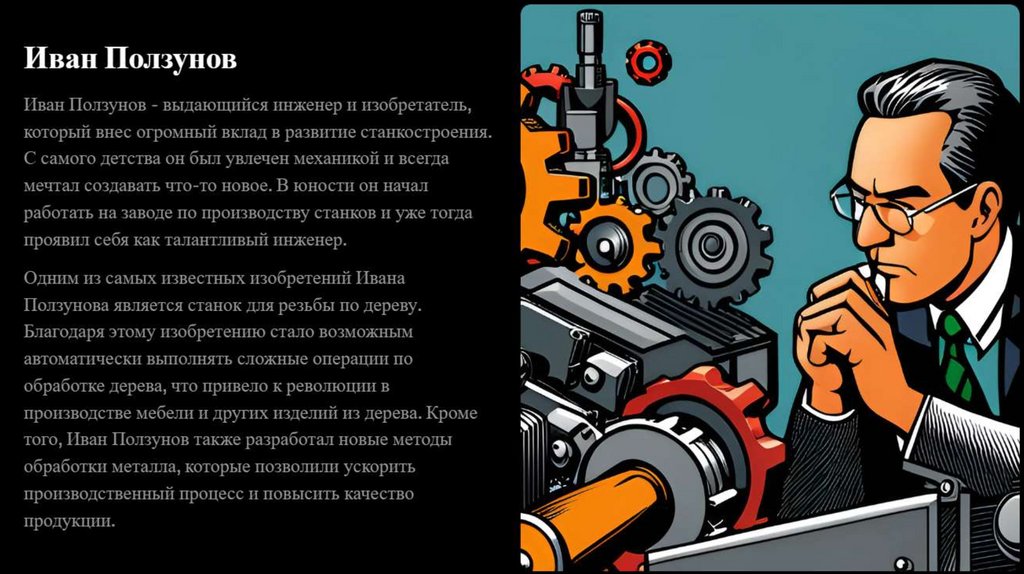 Иван Ползунов

Иван Ползунов - выдающийся инженер и изобретатель, который внес огромный вклад в развитие станкостроения. С самого детства он был увлечен механикой и всегда мечтал создавать что-то новое. В юности он начал работать на заводе по производству станков и уже тогда проявил себя как талантливый инженер.

Одним из самых известных изобретений Ивана Ползунова является станок для резьбы по дереву. Благодаря этому изобретению стало возможным автоматически выполнять сложные операции по обработке дерева, что привело к революции в производстве мебели и других изделий из дерева. Кроме того, Иван Ползунов также разработал новые методы обработки металла, которые позволили ускорить производственный процесс и повысить качество продукции.