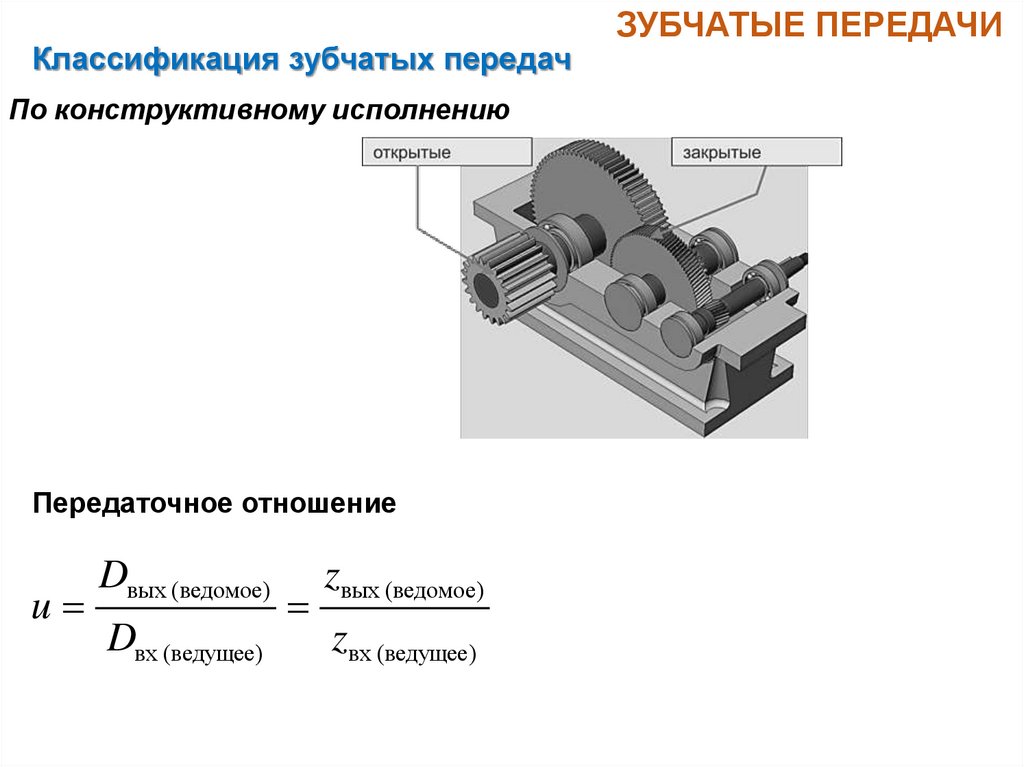 ЗУБЧАТЫЕ ПЕРЕДАЧИ

Классификация зубчатых передач

По конструктивному исполнению

открытые

закрытые

Передаточное отношение

$u = \frac{D_{\text{вых (ведомое)}}}{D_{\text{вх (ведущее)}}} = \frac{z_{\text{вых (ведомое)}}}{z_{\text{вх (ведущее)}}}$