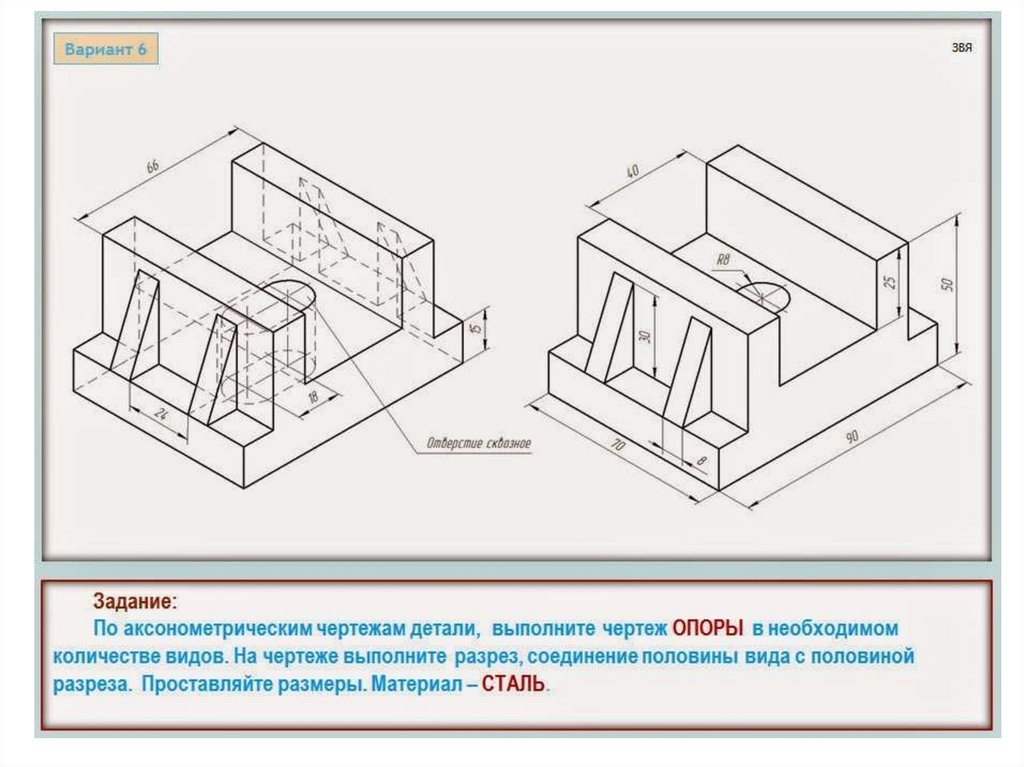 Вариант 6

ЗВЯ

66

24

18

15

Отверстие сквозное

40

R8

30

25

50

70

8

90

Задание:

По аксонометрическим чертежам детали, выполните чертеж ОПОРЫ в необходимом количестве видов. На чертеже выполните разрез, соединение половины вида с половиной разреза. Проставляйте размеры. Материал – СТАЛЬ.