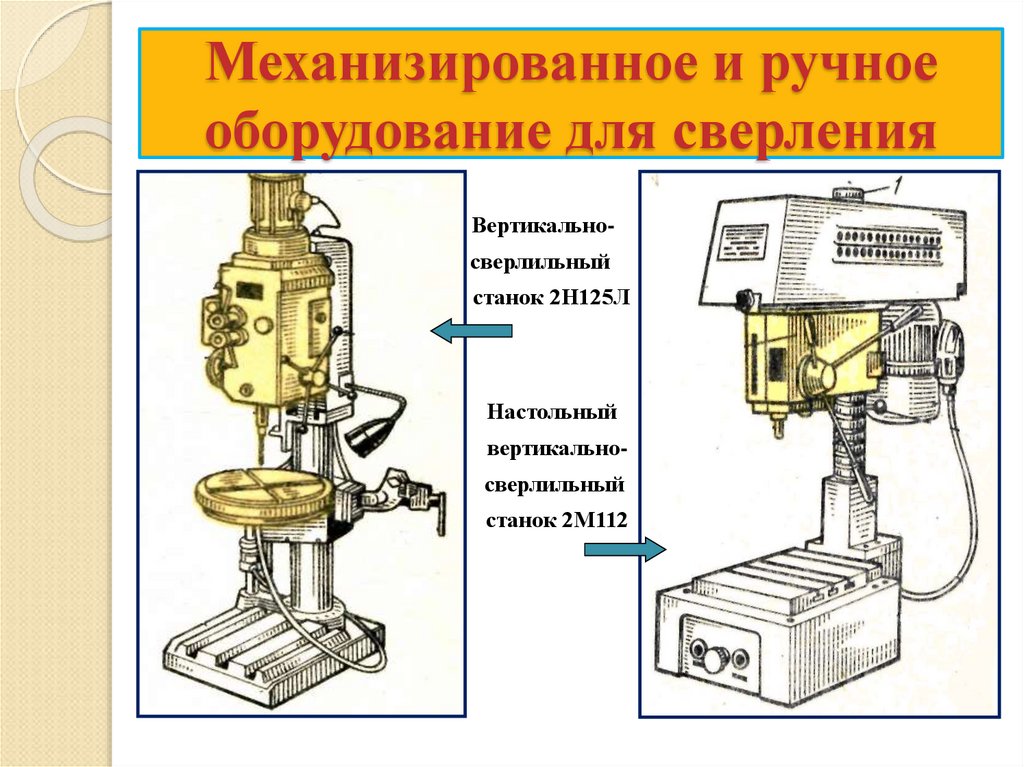 Механизированное и ручное оборудование для сверления

Вертикально-сверлильный станок 2Н125Л

Настольный вертикально-сверлильный станок 2М112

1