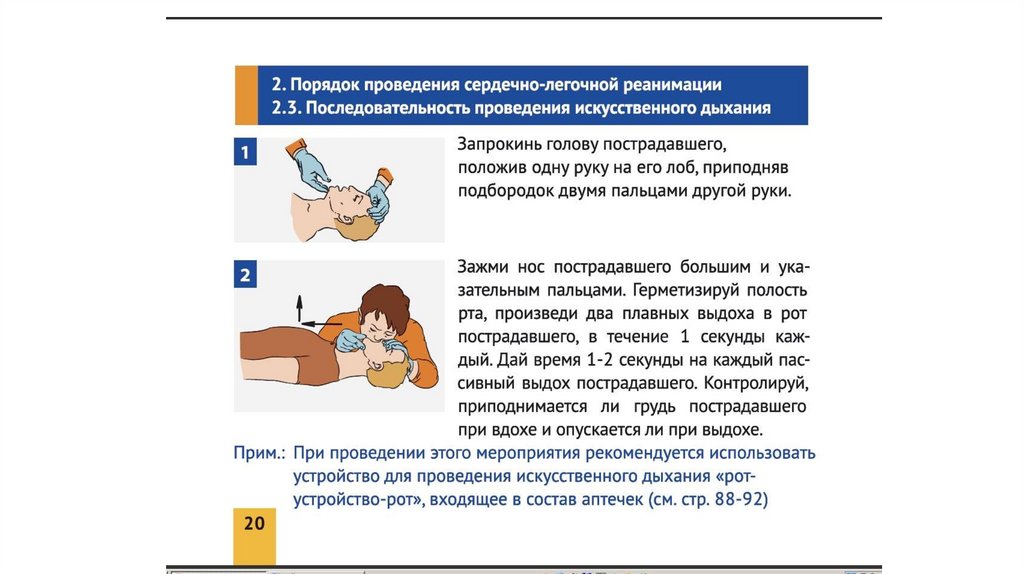 2. Порядок проведения сердечно-легочной реанимации
2.3. Последовательность проведения искусственного дыхания

1

Запрокинь голову пострадавшего, положив одну руку на его лоб, приподняв подбородок двумя пальцами другой руки.

2

Зажми нос пострадавшего большим и указательным пальцами. Герметизируй полость рта, произведи два плавных выдоха в рот пострадавшего, в течение 1 секунды каждый. Дай время 1-2 секунды на каждый пассивный выдох пострадавшего. Контролируй, приподнимается ли грудь пострадавшего при вдохе и опускается ли при выдохе.

Прим.: При проведении этого мероприятия рекомендуется использовать устройство для проведения искусственного дыхания «рот-устройство-рот», входящее в состав аптечек (см. стр. 88-92)

20