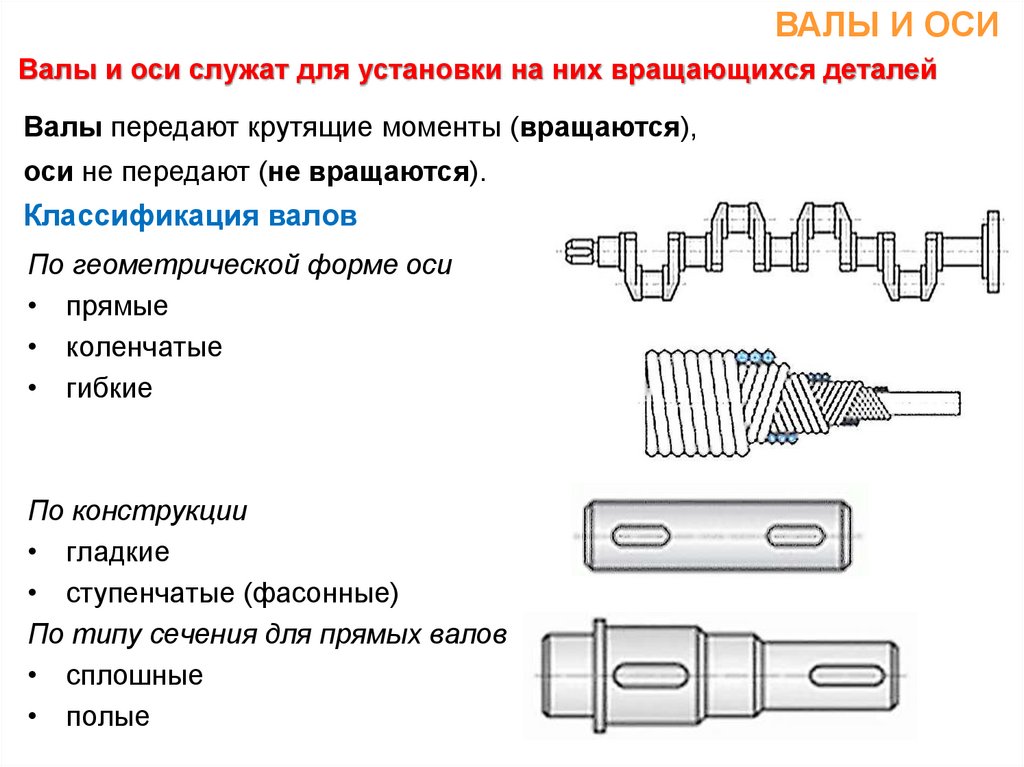 ВАЛЫ И ОСИ

Валы и оси служат для установки на них вращающихся деталей

Валы передают крутящие моменты (вращаются),

оси не передают (не вращаются).

Классификация валов

По геометрической форме оси

• прямые
• коленчатые
• гибкие

По конструкции

• гладкие
• ступенчатые (фасонные)

По типу сечения для прямых валов

• сплошные
• полые