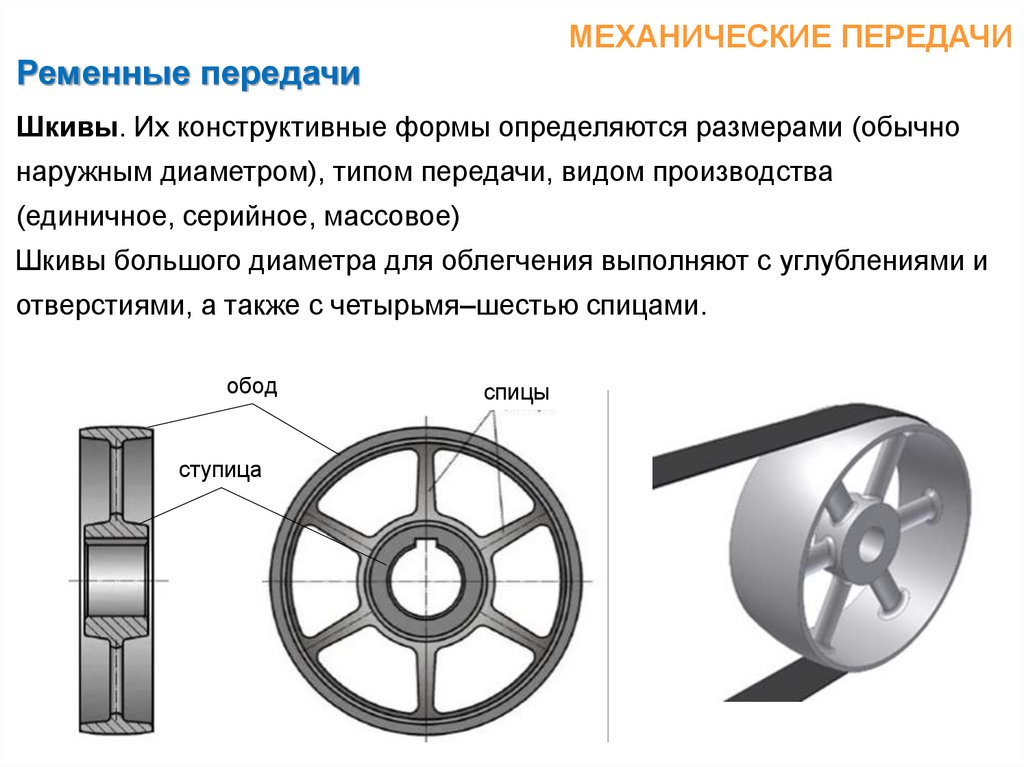 МЕХАНИЧЕСКИЕ ПЕРЕДАЧИ

Ременные передачи

Шкивы. Их конструктивные формы определяются размерами (обычно наружным диаметром), типом передачи, видом производства (единичное, серийное, массовое)
Шкивы большого диаметра для облегчения выполняют с углублениями и отверстиями, а также с четырьмя–шестью спицами.

обод

спицы

ступица