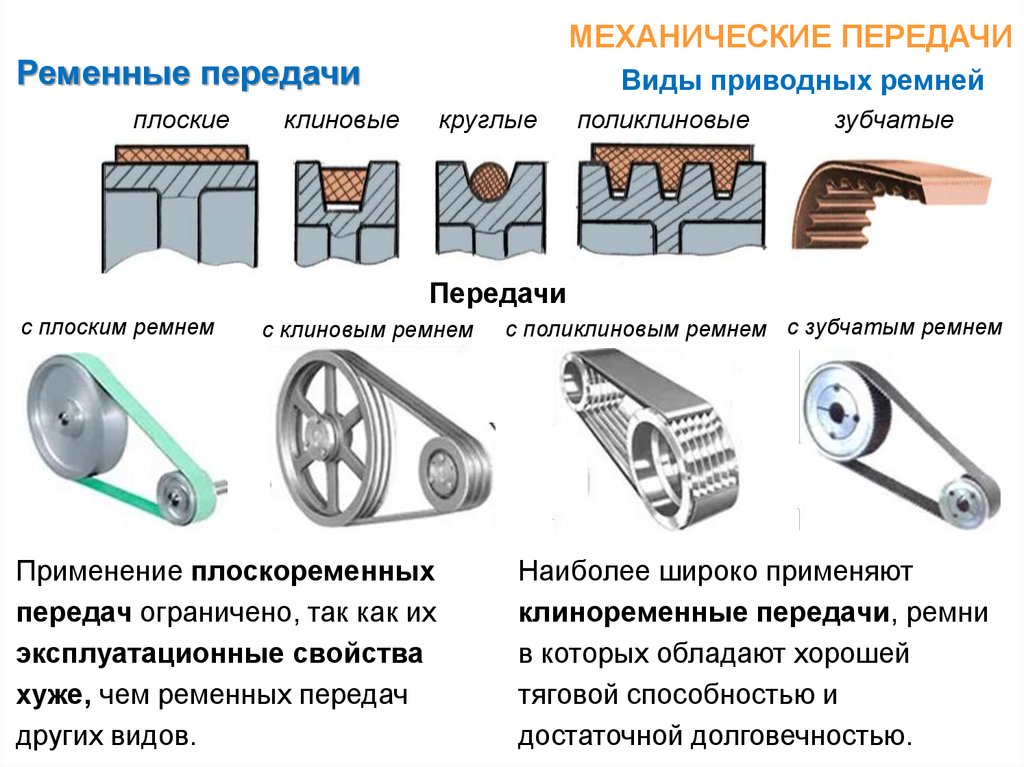 МЕХАНИЧЕСКИЕ ПЕРЕДАЧИ

Ременные передачи

Виды приводных ремней

плоские

клиновые

круглые

поликлиновые

зубчатые

Передачи

с плоским ремнем

с клиновым ремнем

с поликлиновым ремнем

с зубчатым ремнем

Применение плоскоременных передач ограничено, так как их эксплуатационные свойства хуже, чем ременных передач других видов.

Наиболее широко применяют клиноременные передачи, ремни в которых обладают хорошей тяговой способностью и достаточной долговечностью.