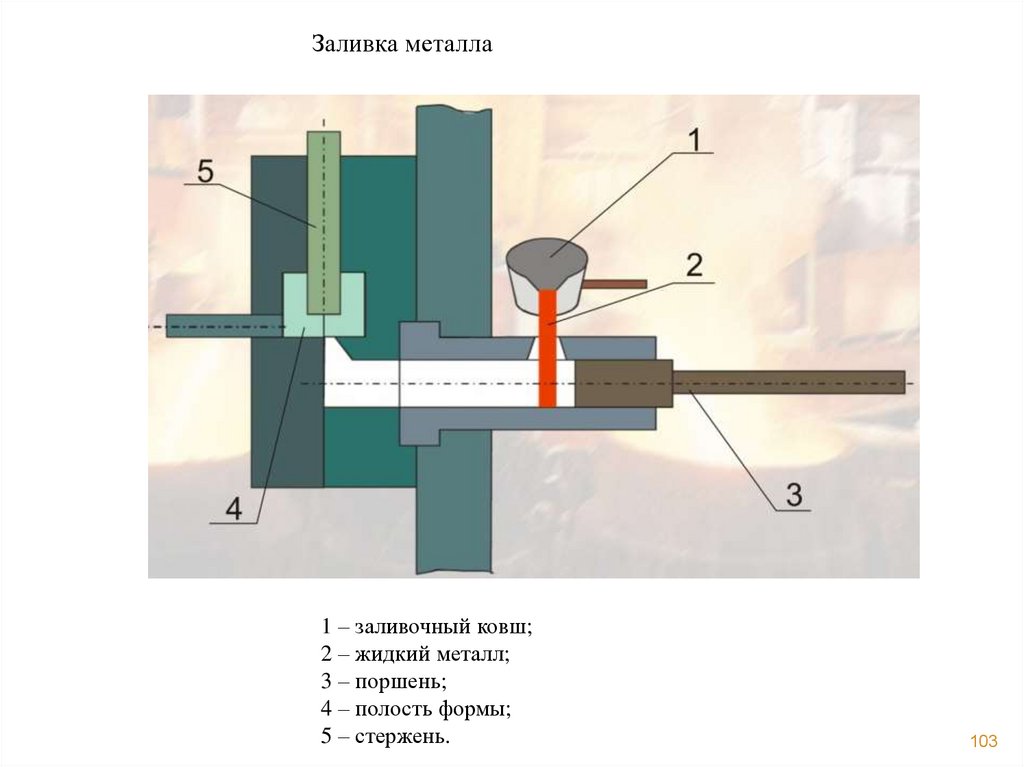 Заливка металла

5

1

2

4

3

1 – заливочный ковш;
2 – жидкий металл;
3 – поршень;
4 – полость формы;
5 – стержень.

103