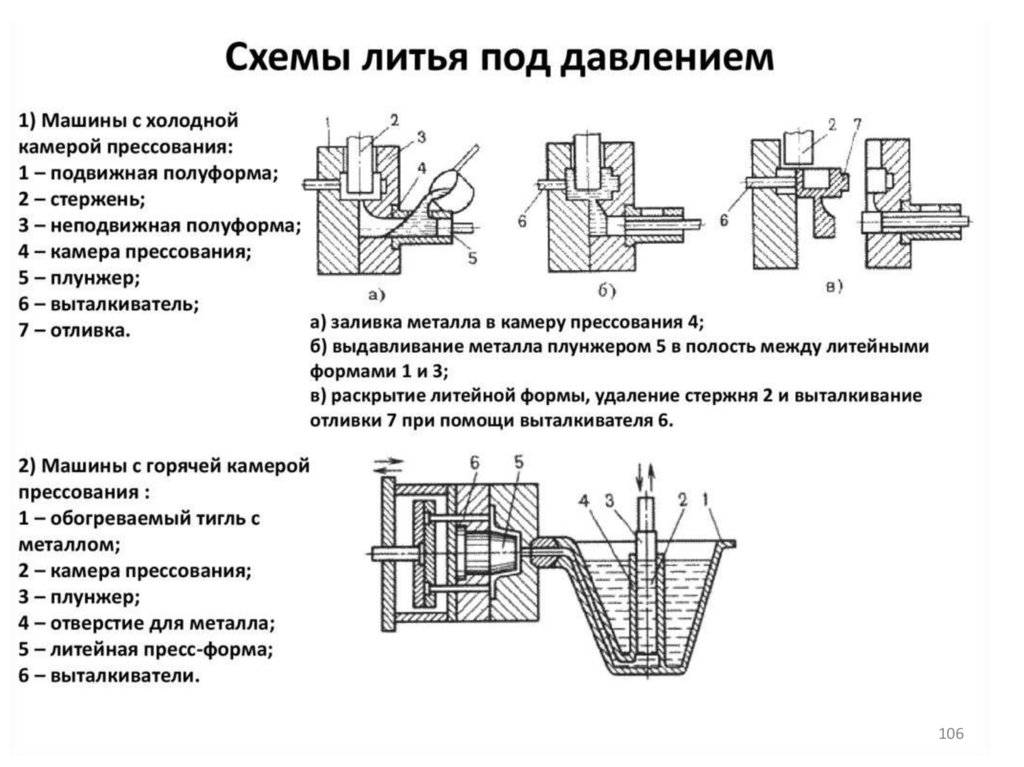 Схемы литья под давлением

1) Машины с холодной камерой прессования:
1 – подвижная полуформа;
2 – стержень;
3 – неподвижная полуформа;
4 – камера прессования;
5 – плунжер;
6 – выталкиватель;
7 – отливка.

1 2 3 4 5 а)
6 б)
2 7 6 в)

а) заливка металла в камеру прессования 4;
б) выдавливание металла плунжером 5 в полость между литейными формами 1 и 3;
в) раскрытие литейной формы, удаление стержня 2 и выталкивание отливки 7 при помощи выталкивателя 6.

2) Машины с горячей камерой прессования :
1 – обогреваемый тигль с металлом;
2 – камера прессования;
3 – плунжер;
4 – отверстие для металла;
5 – литейная пресс-форма;
6 – выталкиватели.

6 5 4 3 2 1

106