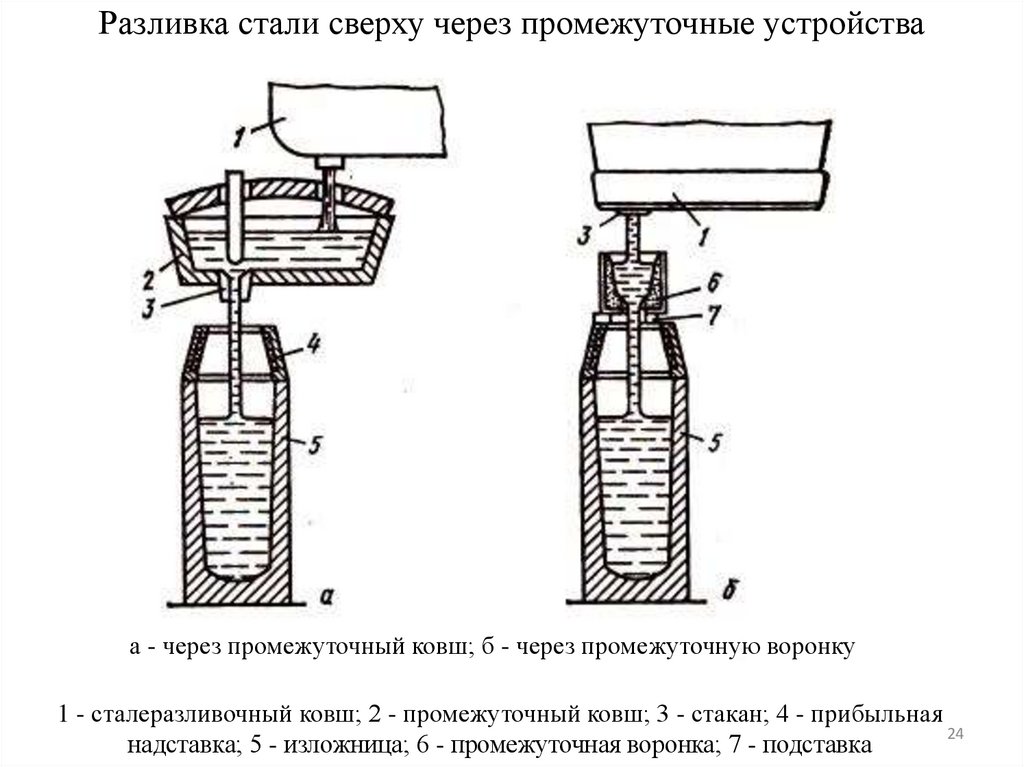 Разливка стали сверху через промежуточные устройства

1
2
3
4
5
а

3
1
6
7
5
б

а - через промежуточный ковш; б - через промежуточную воронку

1 - сталеразливочный ковш; 2 - промежуточный ковш; 3 - стакан; 4 - прибыльная надставка; 5 - изложница; 6 - промежуточная воронка; 7 - подставка

24