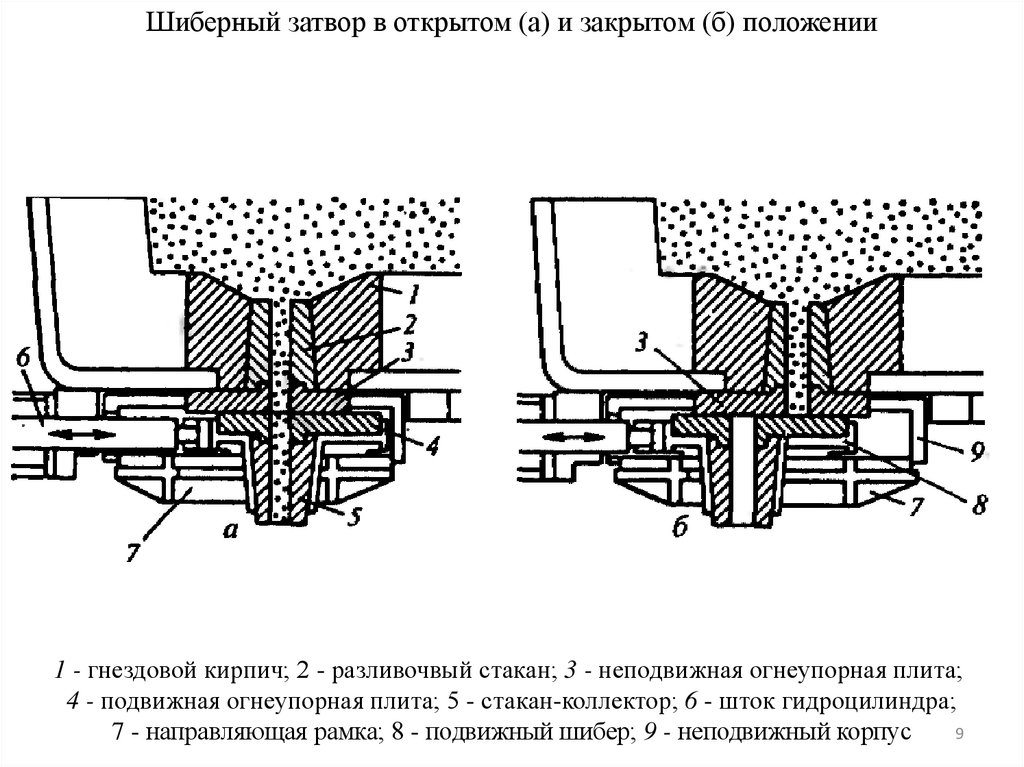 Шиберный затвор в открытом (а) и закрытом (б) положении

1
2
3
6
4
5
7
а

3
9
8
7
б

1 - гнездовой кирпич; 2 - разливочвый стакан; 3 - неподвижная огнеупорная плита; 4 - подвижная огнеупорная плита; 5 - стакан-коллектор; 6 - шток гидроцилиндра; 7 - направляющая рамка; 8 - подвижный шибер; 9 - неподвижный корпус

9