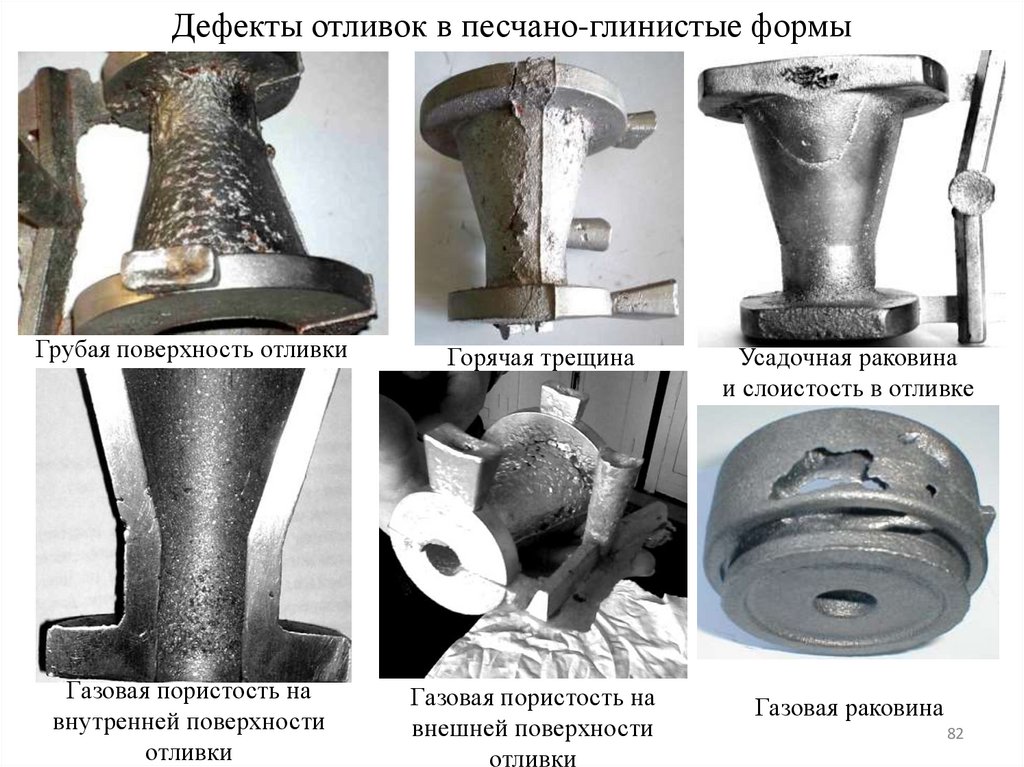 Дефекты отливок в песчано-глинистые формы

Грубая поверхность отливки

Горячая трещина

Усадочная раковина и слоистость в отливке

Газовая пористость на внутренней поверхности отливки

Газовая пористость на внешней поверхности отливки

Газовая раковина

82