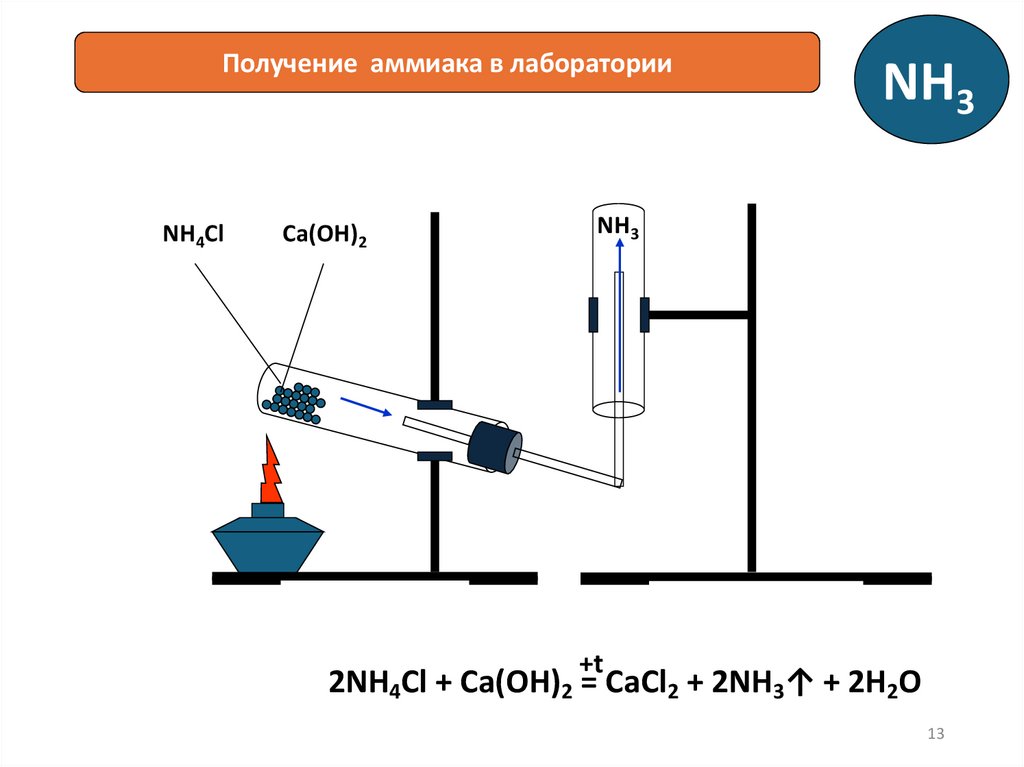 Получение аммиака в лаборатории

$NH_3$

$NH_4Cl$ $Ca(OH)_2$

$NH_3$

$2NH_4Cl + Ca(OH)_2 \overset{+t}{=} CaCl_2 + 2NH_3\uparrow + 2H_2O$

13