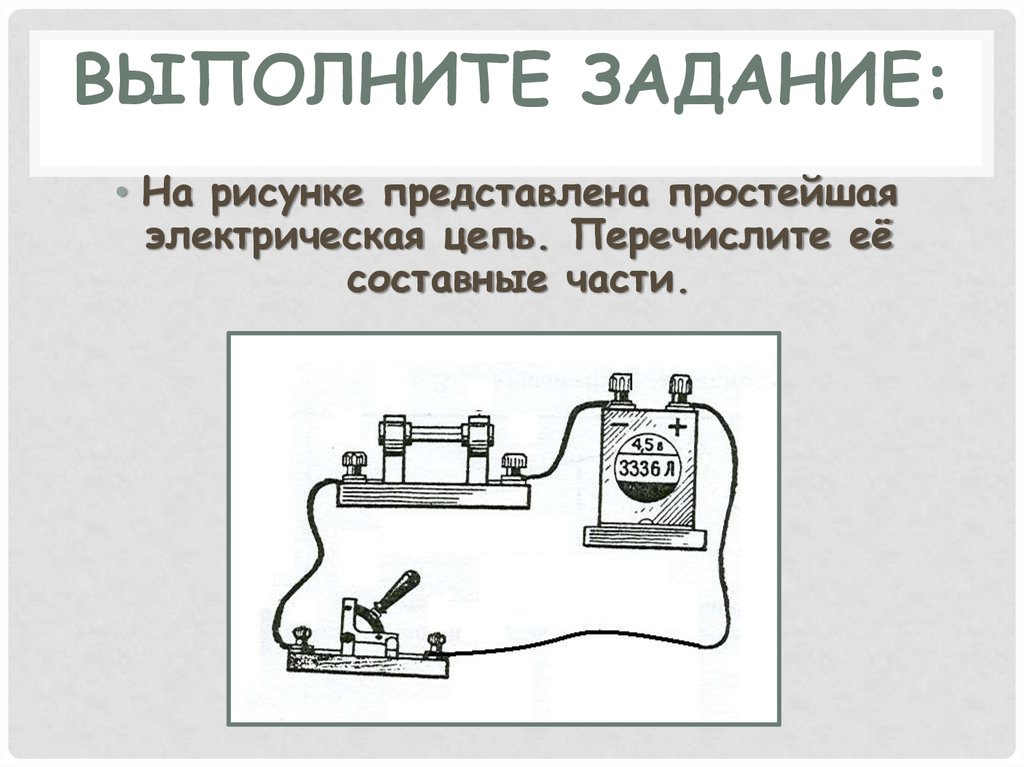 ВЫПОЛНИТЕ ЗАДАНИЕ:

• На рисунке представлена простейшая электрическая цепь. Перечислите её составные части.

−
+
4,5 в
3336 Л