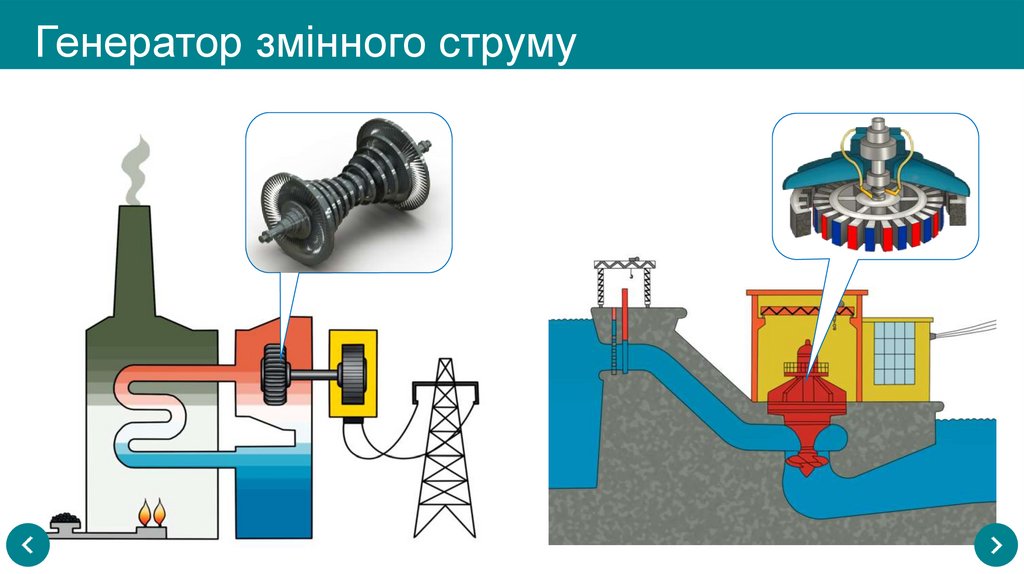 Генератор змінного струму