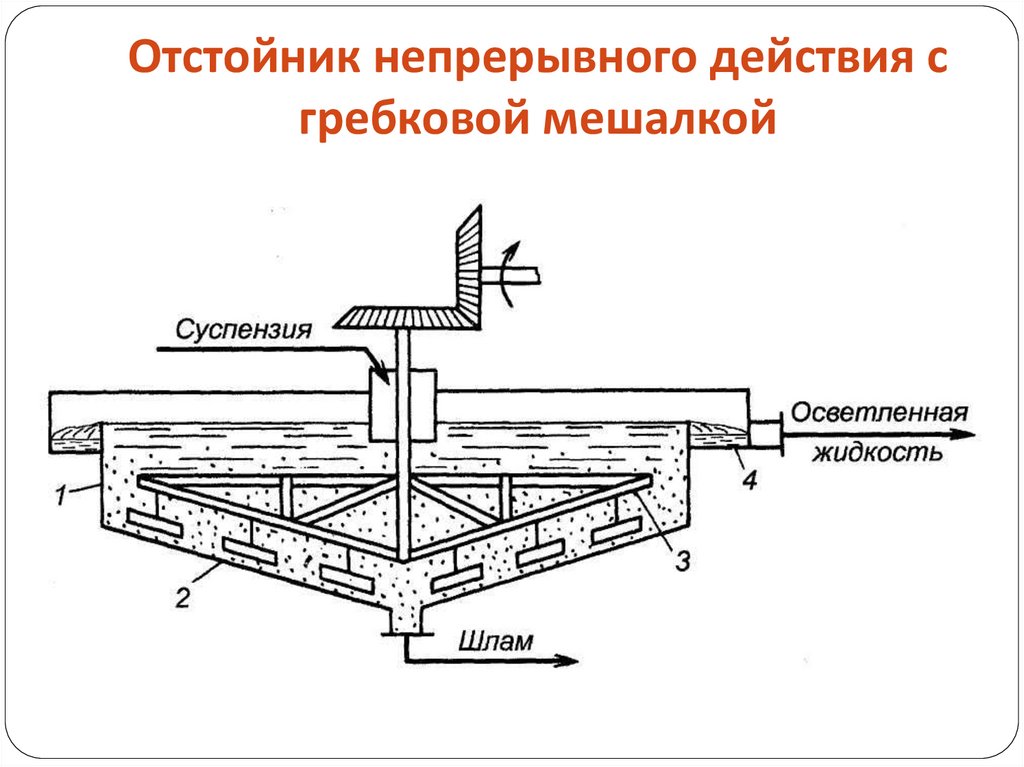 Отстойник непрерывного действия с гребковой мешалкой

Суспензия

Осветленная жидкость

1

4

3

2

Шлам