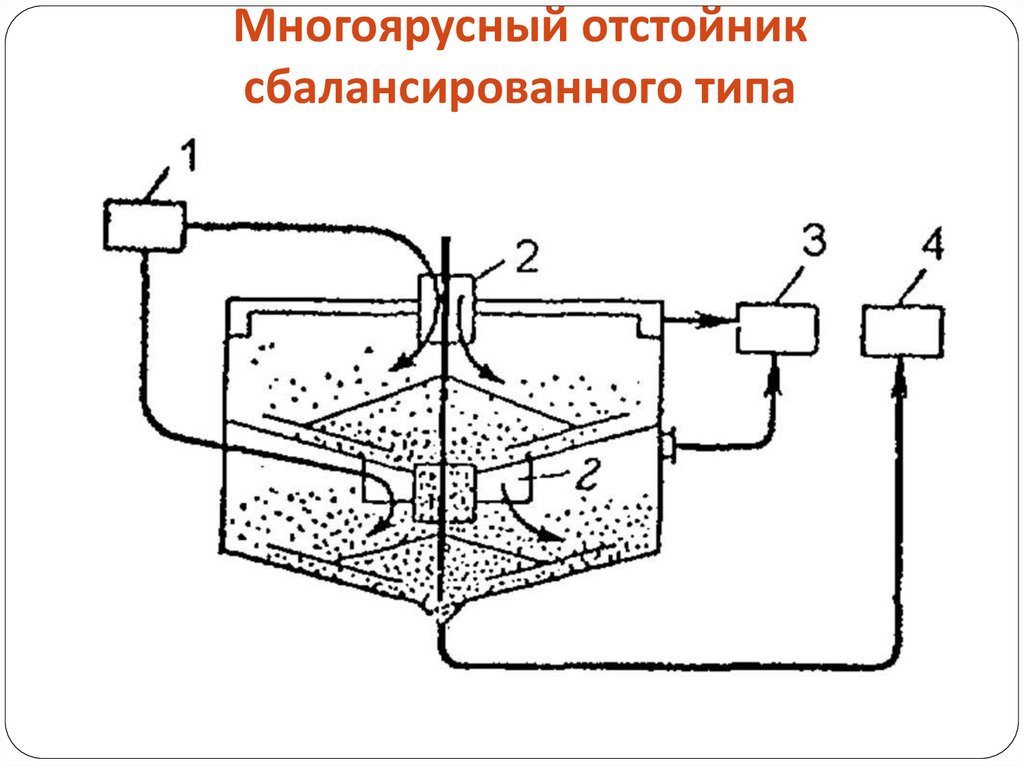 Многоярусный отстойник сбалансированного типа

1
2
3
4
2