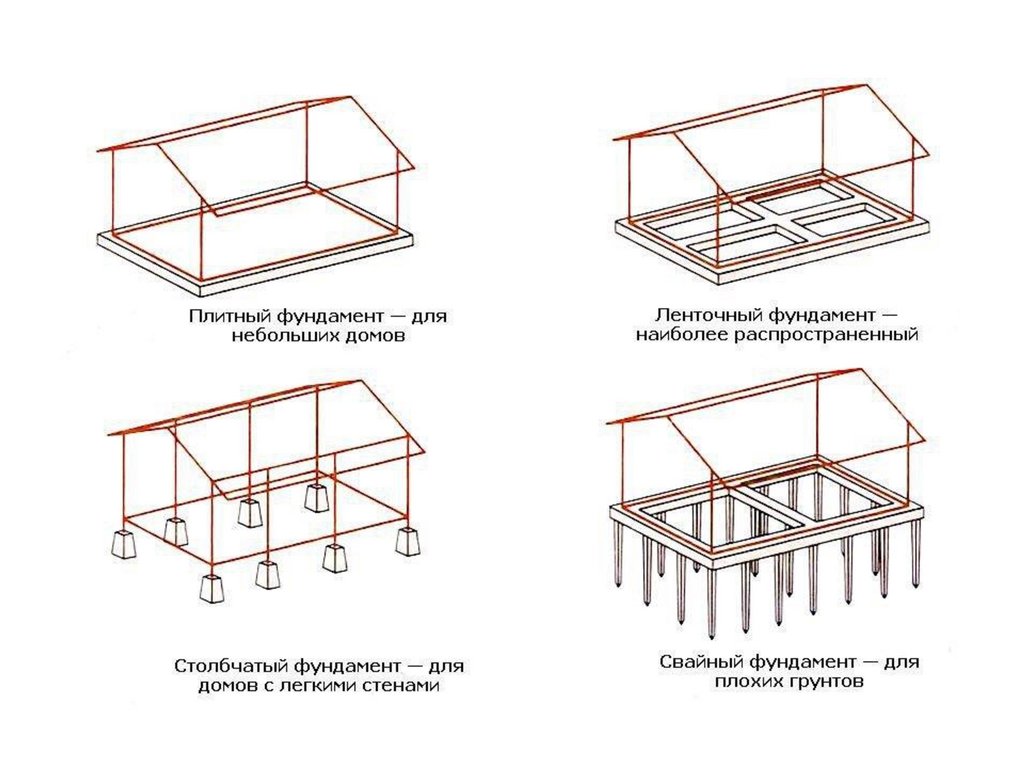 Плитный фундамент — для небольших домов

Ленточный фундамент — наиболее распространенный

Столбчатый фундамент — для домов с легкими стенами

Свайный фундамент — для плохих грунтов