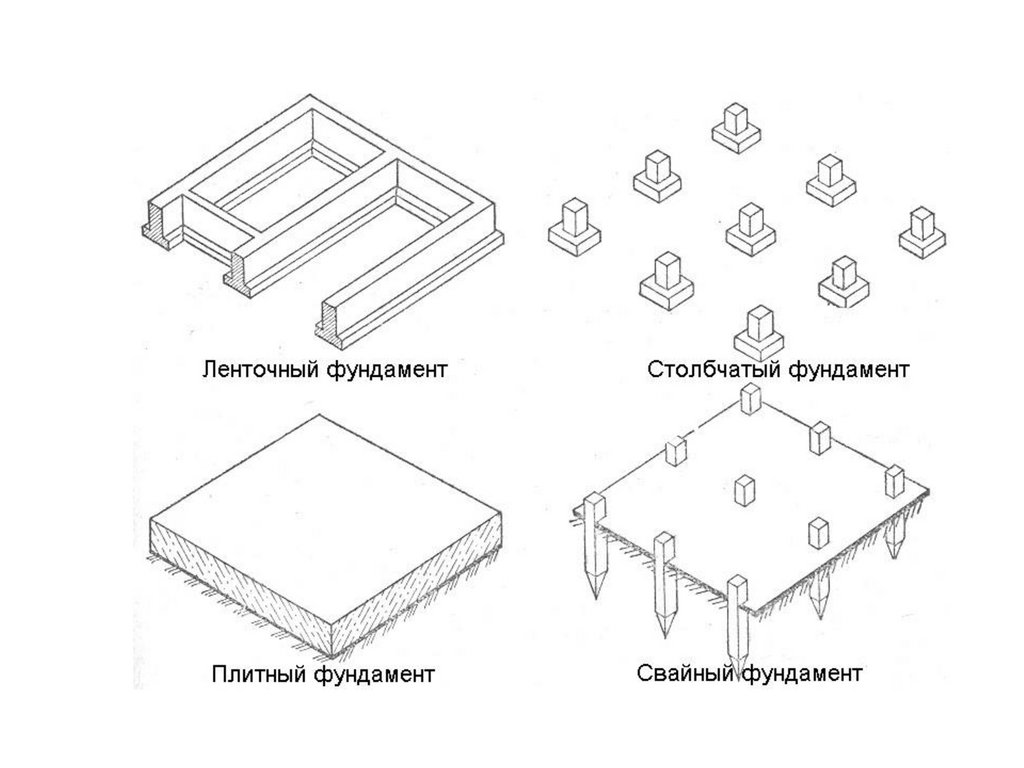 Ленточный фундамент

Столбчатый фундамент

Плитный фундамент

Свайный фундамент