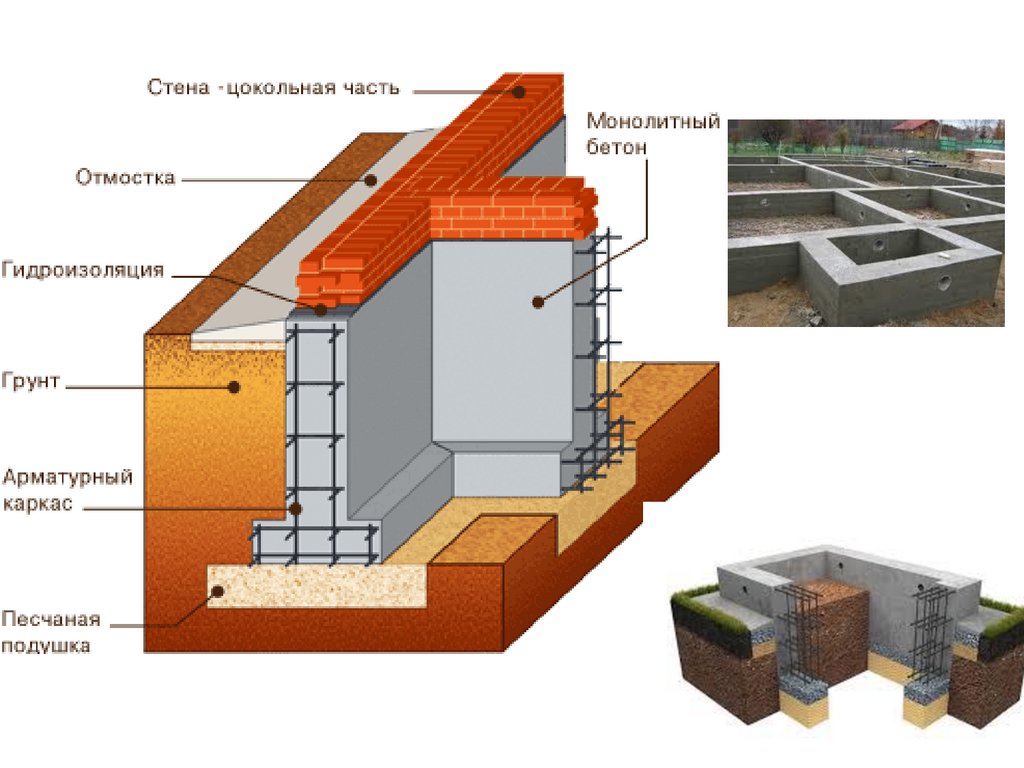 Стена -цокольная часть

Монолитный бетон

Отмостка

Гидроизоляция

Грунт

Арматурный каркас

Песчаная подушка