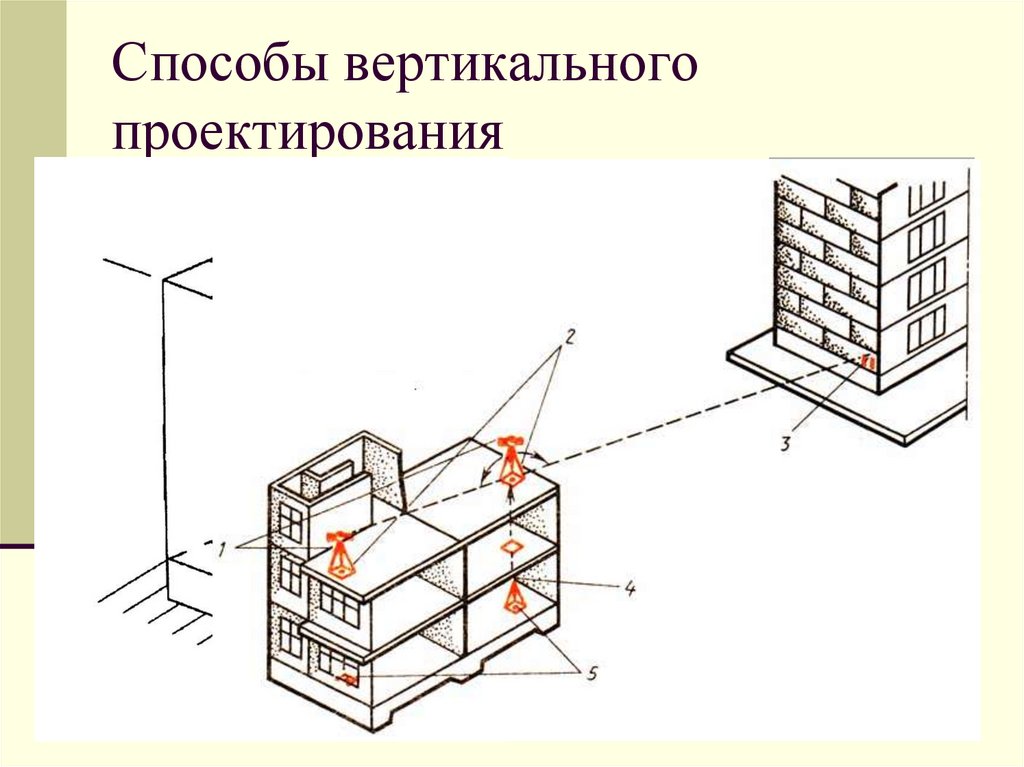 Способы вертикального проектирования

2

3

1

4

5