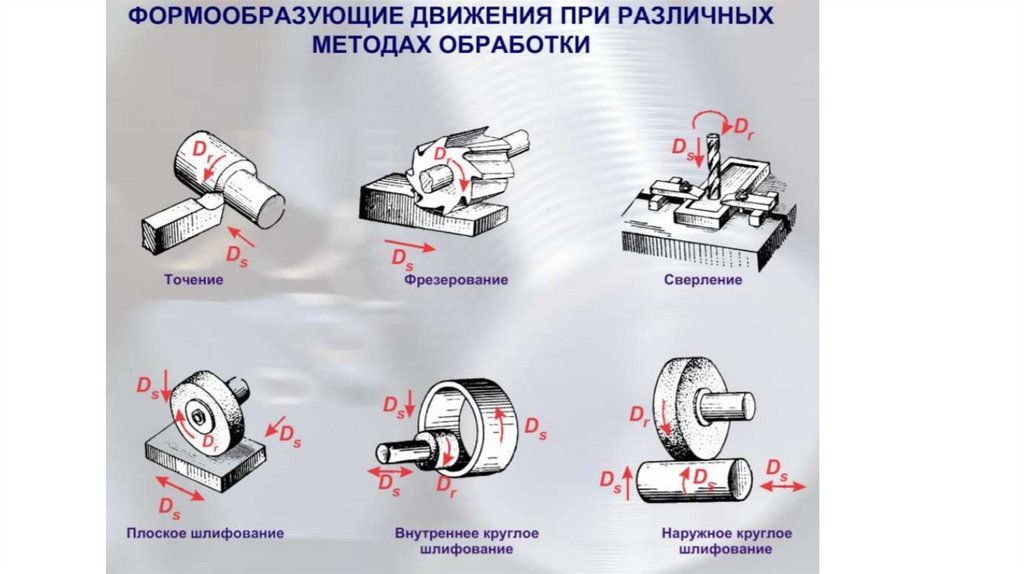 ФОРМООБРАЗУЮЩИЕ ДВИЖЕНИЯ ПРИ РАЗЛИЧНЫХ МЕТОДАХ ОБРАБОТКИ

$D_r$

$D_s$

Точение

$D_r$

$D_s$

Фрезерование

$D_r$

$D_s$

Сверление

$D_s$

$D_r$

$D_s$

$D_s$

Плоское шлифование

$D_s$

$D_s$

$D_s$

$D_r$

Внутреннее круглое шлифование

$D_r$

$D_s$

$D_s$

$D_s$

Наружное круглое шлифование