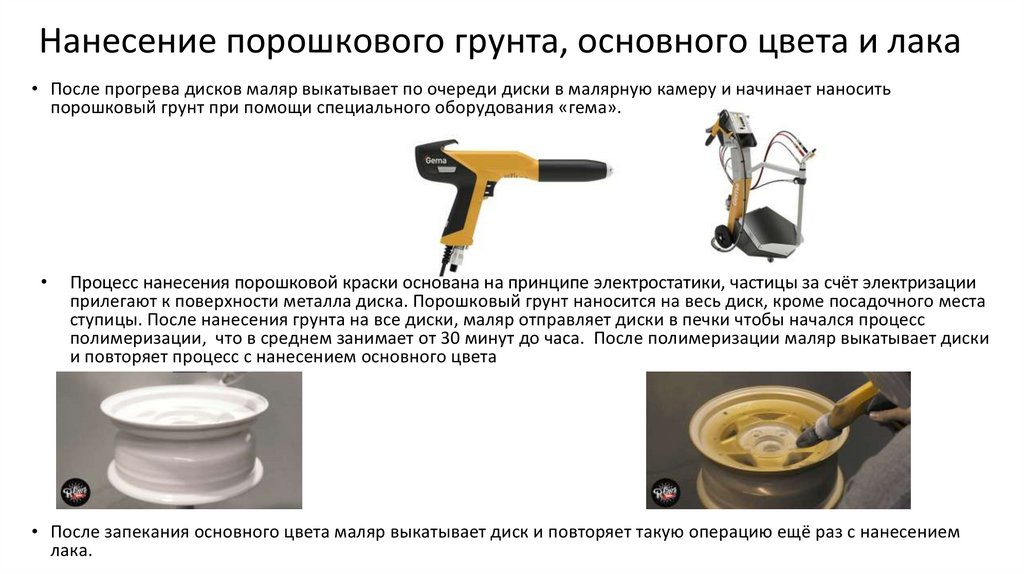 Нанесение порошкового грунта, основного цвета и лака

• После прогрева дисков маляр выкатывает по очереди диски в малярную камеру и начинает наносить порошковый грунт при помощи специального оборудования «гема».

Gema

• Процесс нанесения порошковой краски основана на принципе электростатики, частицы за счёт электризации прилегают к поверхности металла диска. Порошковый грунт наносится на весь диск, кроме посадочного места ступицы. После нанесения грунта на все диски, маляр отправляет диски в печки чтобы начался процесс полимеризации, что в среднем занимает от 30 минут до часа. После полимеризации маляр выкатывает диски и повторяет процесс с нанесением основного цвета

• После запекания основного цвета маляр выкатывает диск и повторяет такую операцию ещё раз с нанесением лака.