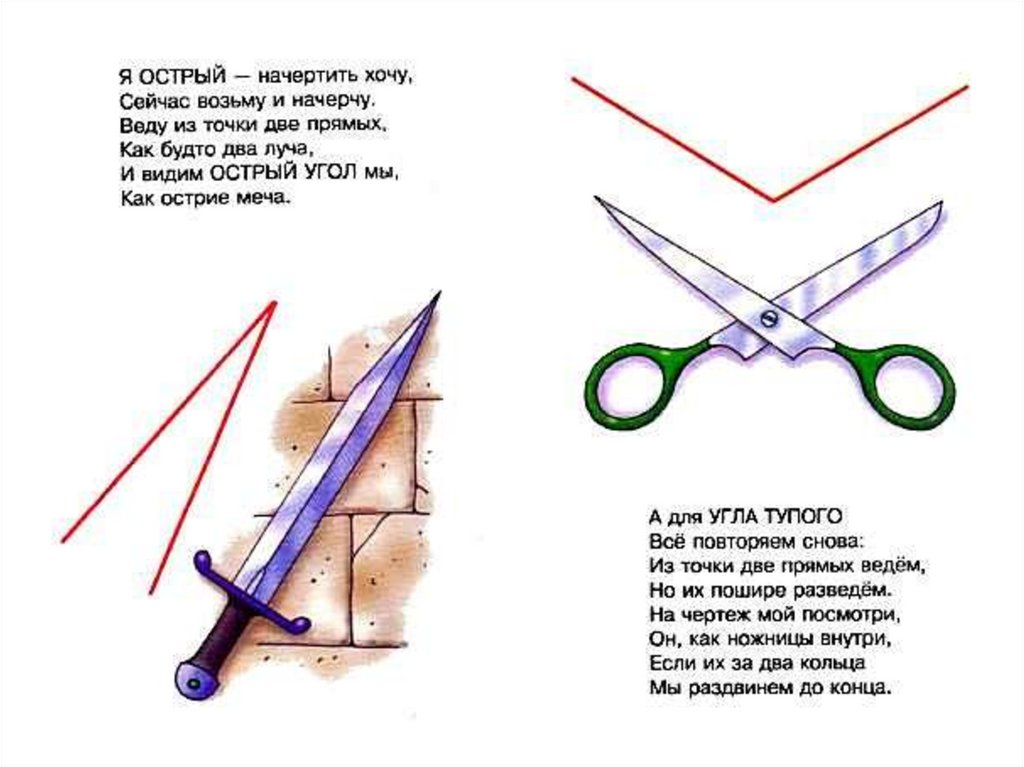 Я ОСТРЫЙ — начертить хочу,
Сейчас возьму и начерчу.
Веду из точки две прямых,
Как будто два луча,
И видим ОСТРЫЙ УГОЛ мы,
Как острие меча.

А для УГЛА ТУПОГО
Всё повторяем снова:
Из точки две прямых ведём,
Но их пошире разведём.
На чертеж мой посмотри,
Он, как ножницы внутри,
Если их за два кольца
Мы раздвинем до конца.