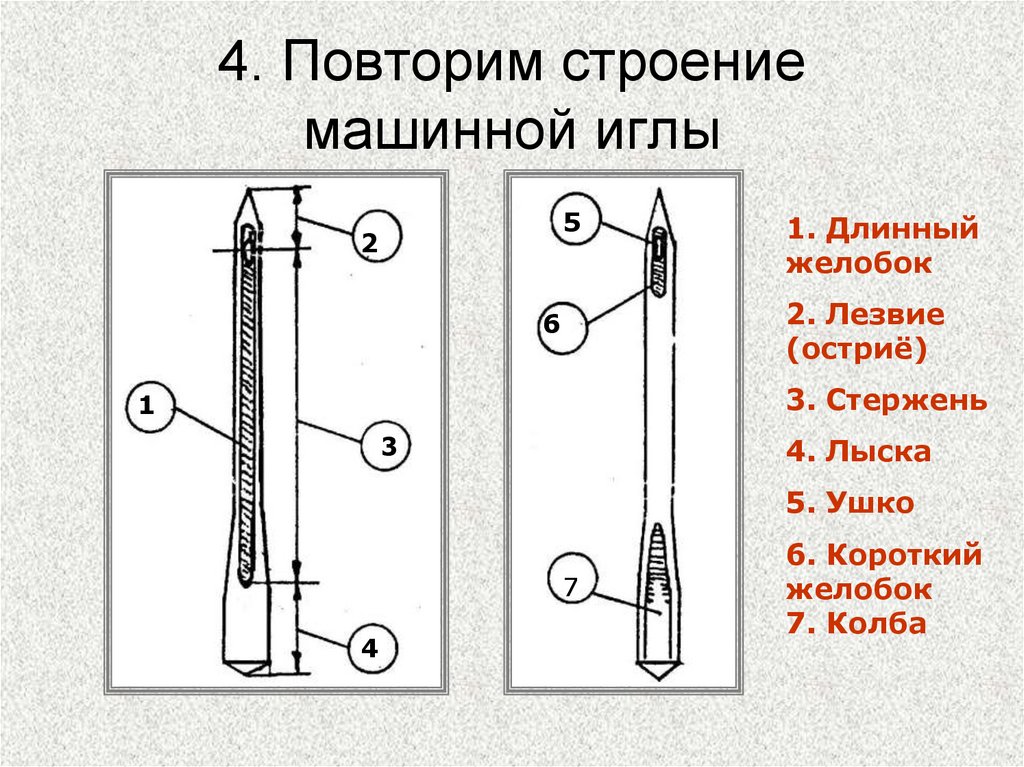 4. Повторим строение машинной иглы

2

1

3

4

5

6

7

1. Длинный желобок

2. Лезвие (остриё)

3. Стержень

4. Лыска

5. Ушко

6. Короткий желобок
7. Колба