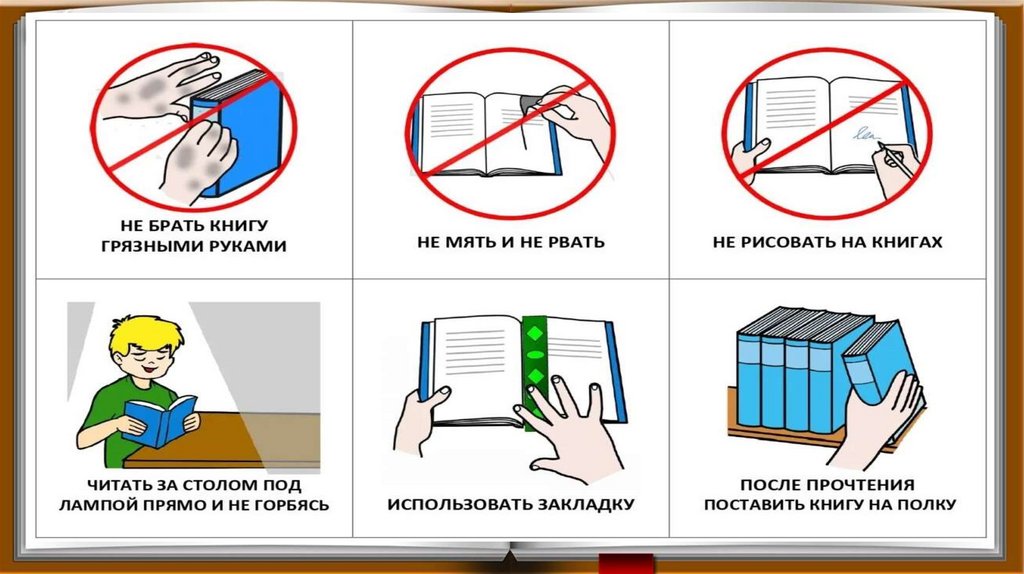 НЕ БРАТЬ КНИГУ ГРЯЗНЫМИ РУКАМИ

НЕ МЯТЬ И НЕ РВАТЬ

НЕ РИСОВАТЬ НА КНИГАХ

ЧИТАТЬ ЗА СТОЛОМ ПОД ЛАМПОЙ ПРЯМО И НЕ ГОРБЯСЬ

ИСПОЛЬЗОВАТЬ ЗАКЛАДКУ

ПОСЛЕ ПРОЧТЕНИЯ ПОСТАВИТЬ КНИГУ НА ПОЛКУ