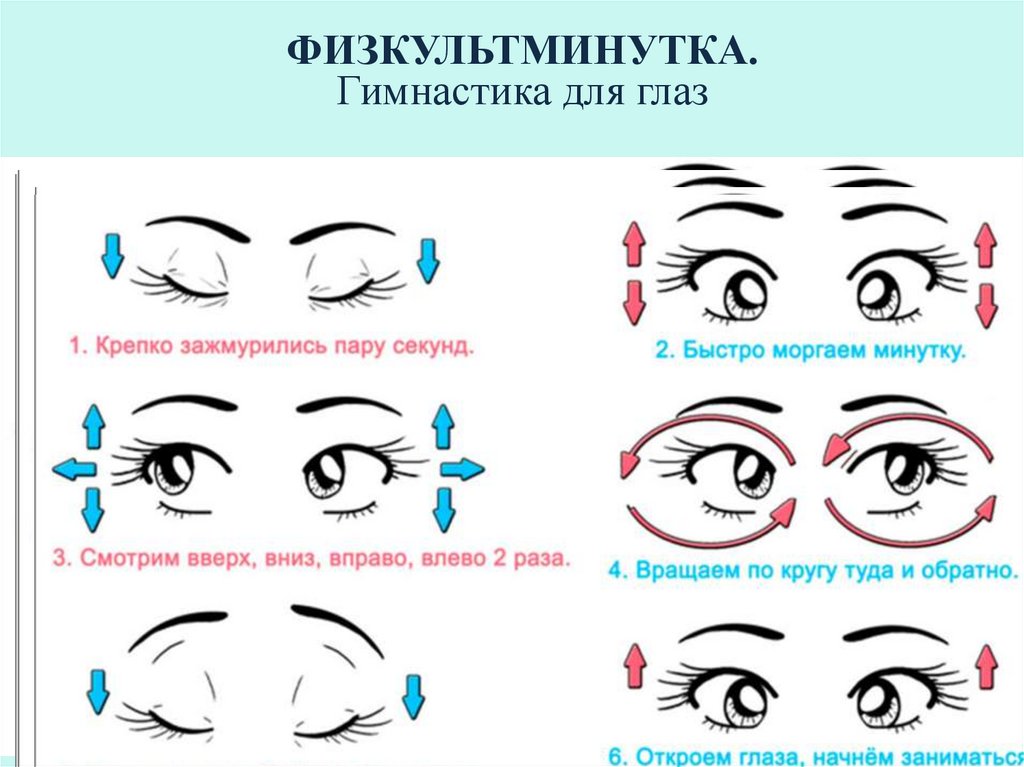 ФИЗКУЛЬТМИНУТКА.
Гимнастика для глаз

1. Крепко зажмурились пару секунд.

2. Быстро моргаем минутку.

3. Смотрим вверх, вниз, вправо, влево 2 раза.

4. Вращаем по кругу туда и обратно.

6. Откроем глаза, начнём заниматься