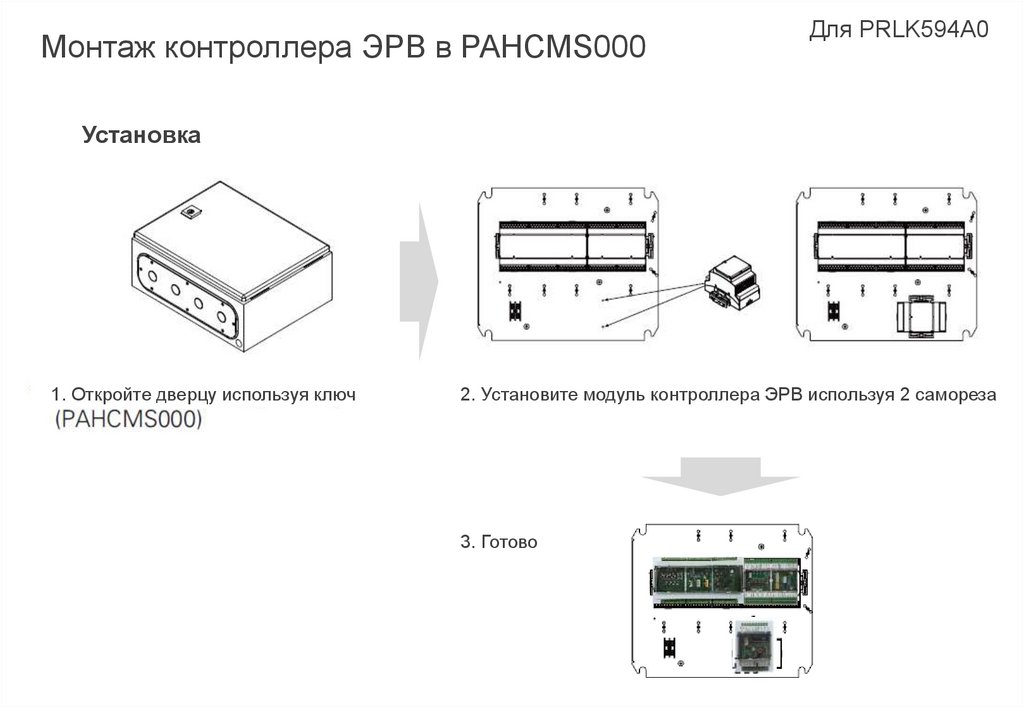 Монтаж контроллера ЭРВ в PAHCMS000

Для PRLK594A0

Установка

1. Откройте дверцу используя ключ (PAHCMS000)

2. Установите модуль контроллера ЭРВ используя 2 самореза

3. Готово